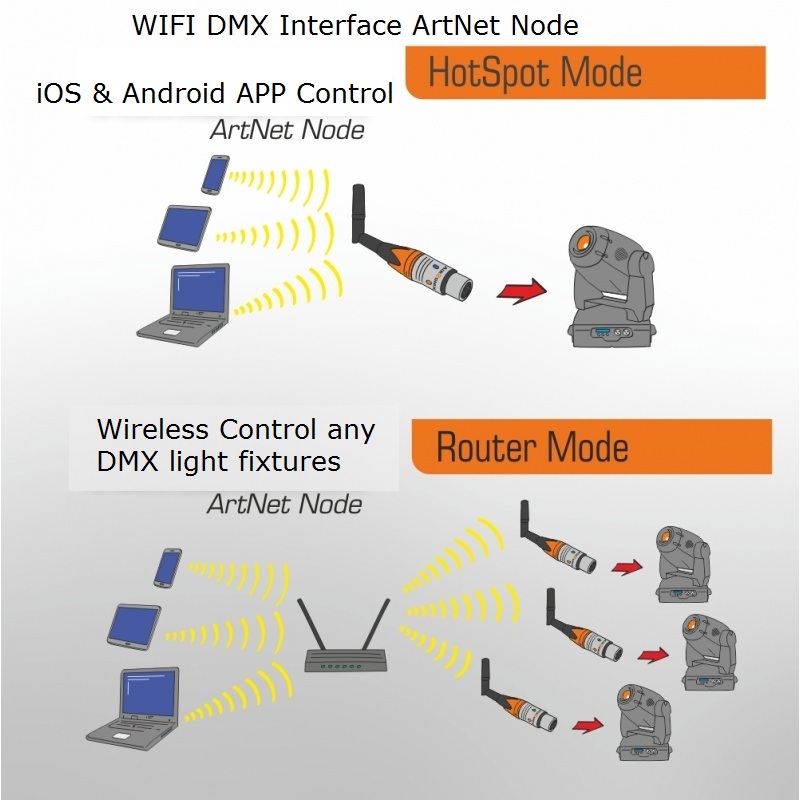 WIFI DMX Interface ArtNet Node

HotSpot Mode

iOS & Android APP Control

ArtNet Node

Wireless Control any DMX light fixtures

Router Mode

ArtNet Node