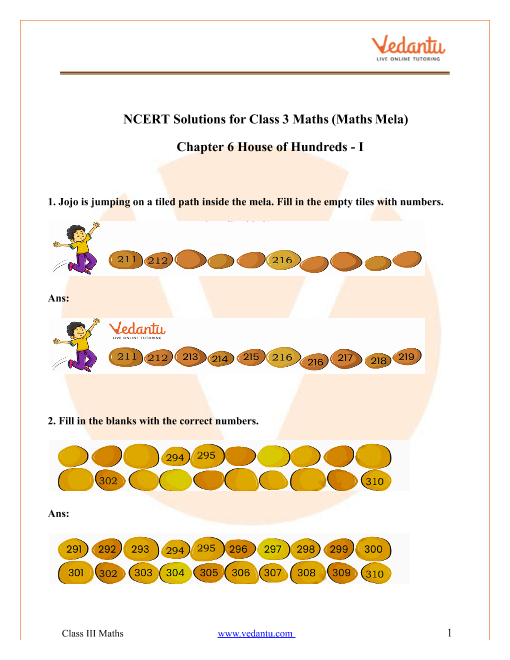 Vedantu
LIVE ONLINE TUTORING

NCERT Solutions for Class 3 Maths (Maths Mela)

Chapter 6 House of Hundreds - I

1. Jojo is jumping on a tiled path inside the mela. Fill in the empty tiles with numbers.

211 212 216

Ans:

Vedantu
LIVE ONLINE TUTORING

211 212 213 214 215 216 216 217 218 219

2. Fill in the blanks with the correct numbers.

294 295
302 310

Ans:

291 292 293 294 295 296 297 298 299 300
301 302 303 304 305 306 307 308 309 310

Class III Maths www.vedantu.com 1