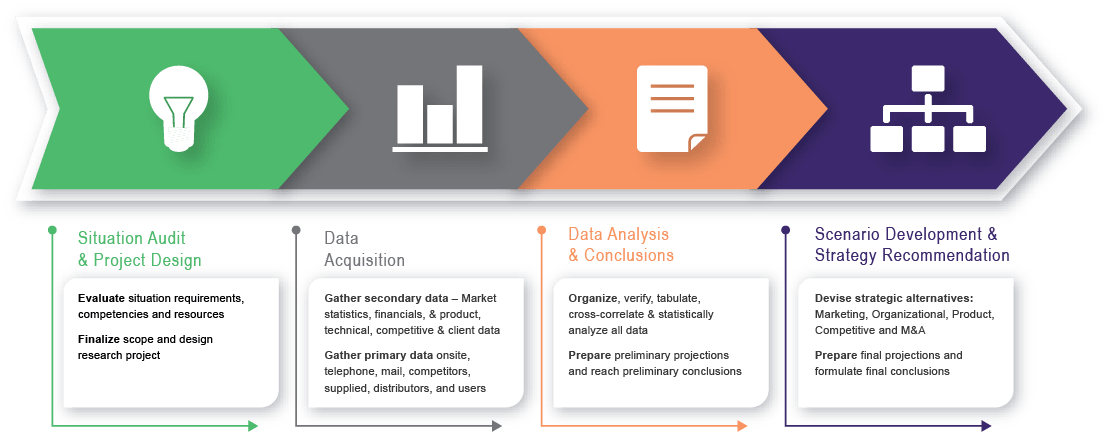 Situation Audit & Project Design

Evaluate situation requirements, competencies and resources

Finalize scope and design research project

Data Acquisition

Gather secondary data – Market statistics, financials, & product, technical, competitive & client data

Gather primary data onsite, telephone, mail, competitors, supplied, distributors, and users

Data Analysis & Conclusions

Organize, verify, tabulate, cross-correlate & statistically analyze all data

Prepare preliminary projections and reach preliminary conclusions

Scenario Development & Strategy Recommendation

Devise strategic alternatives: Marketing, Organizational, Product, Competitive and M&A

Prepare final projections and formulate final conclusions