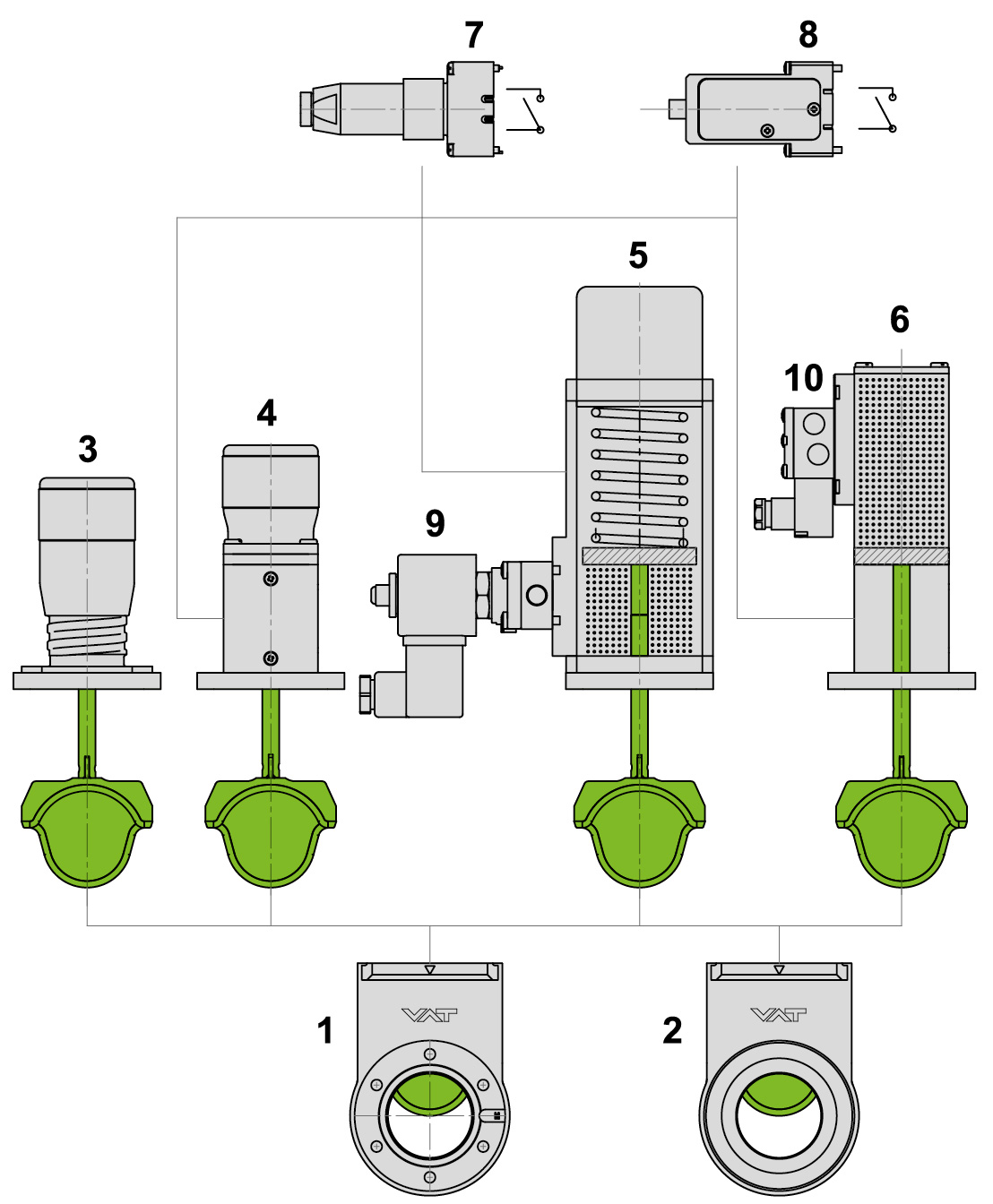 7
8
5
6
10
4
3
9
1
VAT
2
VAT