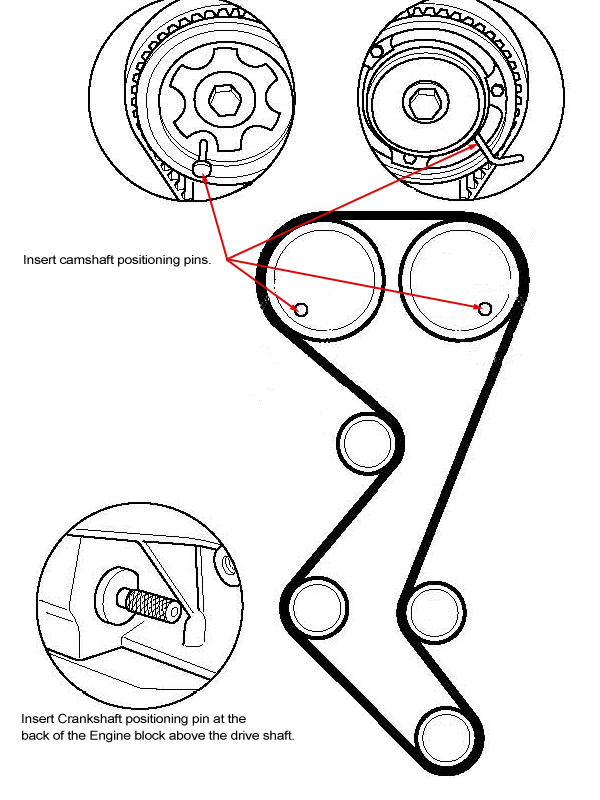 Insert camshaft positioning pins.

Insert Crankshaft positioning pin at the back of the Engine block above the drive shaft.