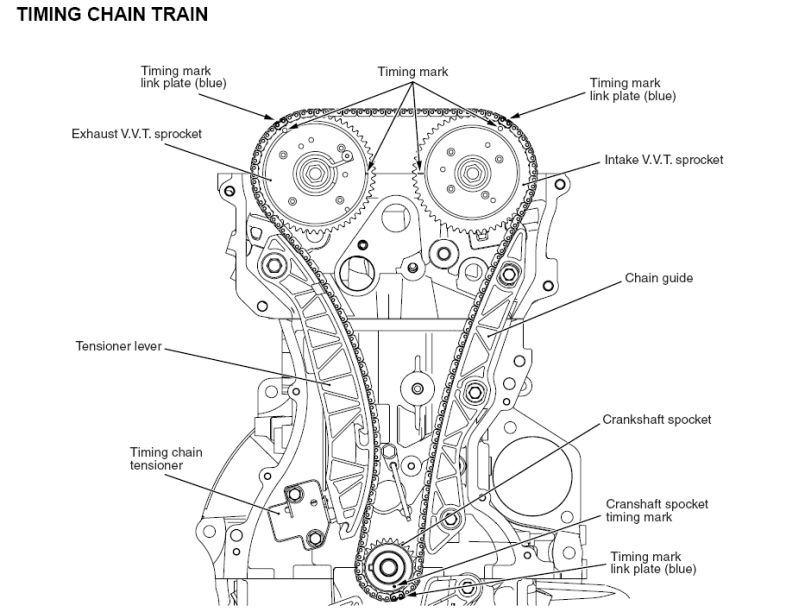 TIMING CHAIN TRAIN

Timing mark link plate (blue)

Timing mark

Timing mark link plate (blue)

Exhaust V.V.T. sprocket

Intake V.V.T. sprocket

Chain guide

Tensioner lever

Crankshaft spocket

Timing chain tensioner

Cranshaft spocket timing mark

Timing mark link plate (blue)