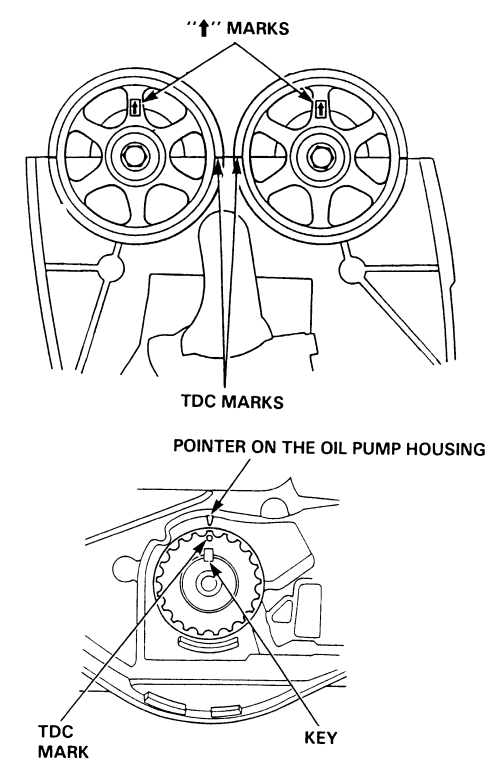 "↑" MARKS

TDC MARKS

POINTER ON THE OIL PUMP HOUSING

TDC MARK

KEY