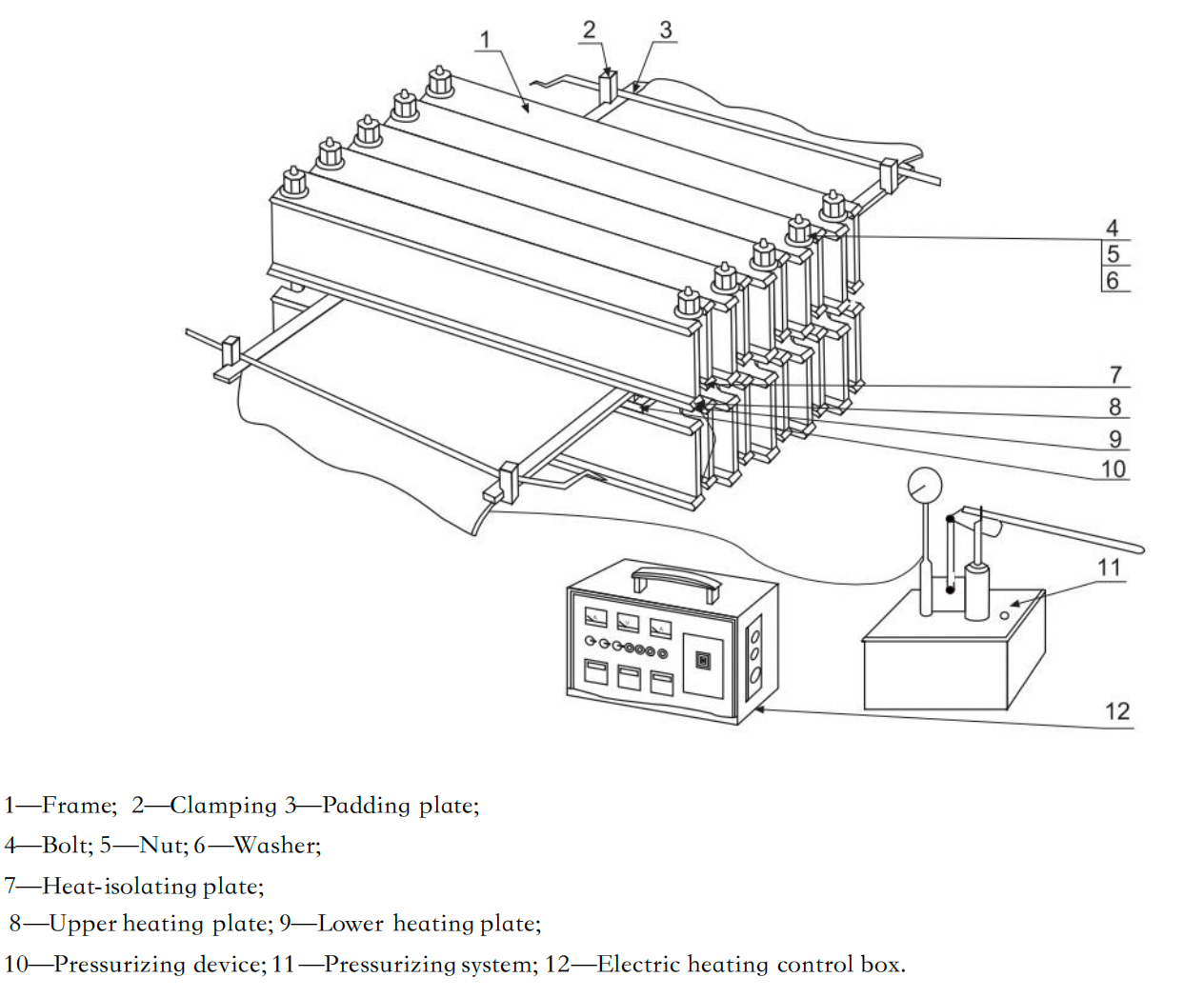 1
2
3
4
5
6
7
8
9
10
11
12

1—Frame; 2—Clamping 3—Padding plate;
4—Bolt; 5—Nut; 6—Washer;
7—Heat-isolating plate;
8—Upper heating plate; 9—Lower heating plate;
10—Pressurizing device; 11—Pressurizing system; 12—Electric heating control box.