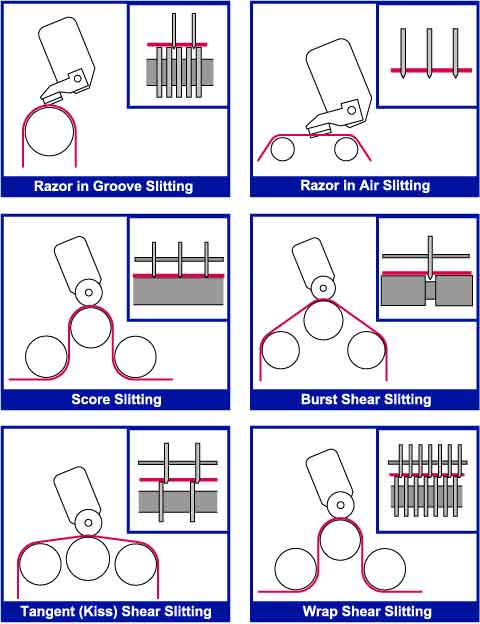 Razor in Groove Slitting

Razor in Air Slitting

Score Slitting

Burst Shear Slitting

Tangent (Kiss) Shear Slitting

Wrap Shear Slitting