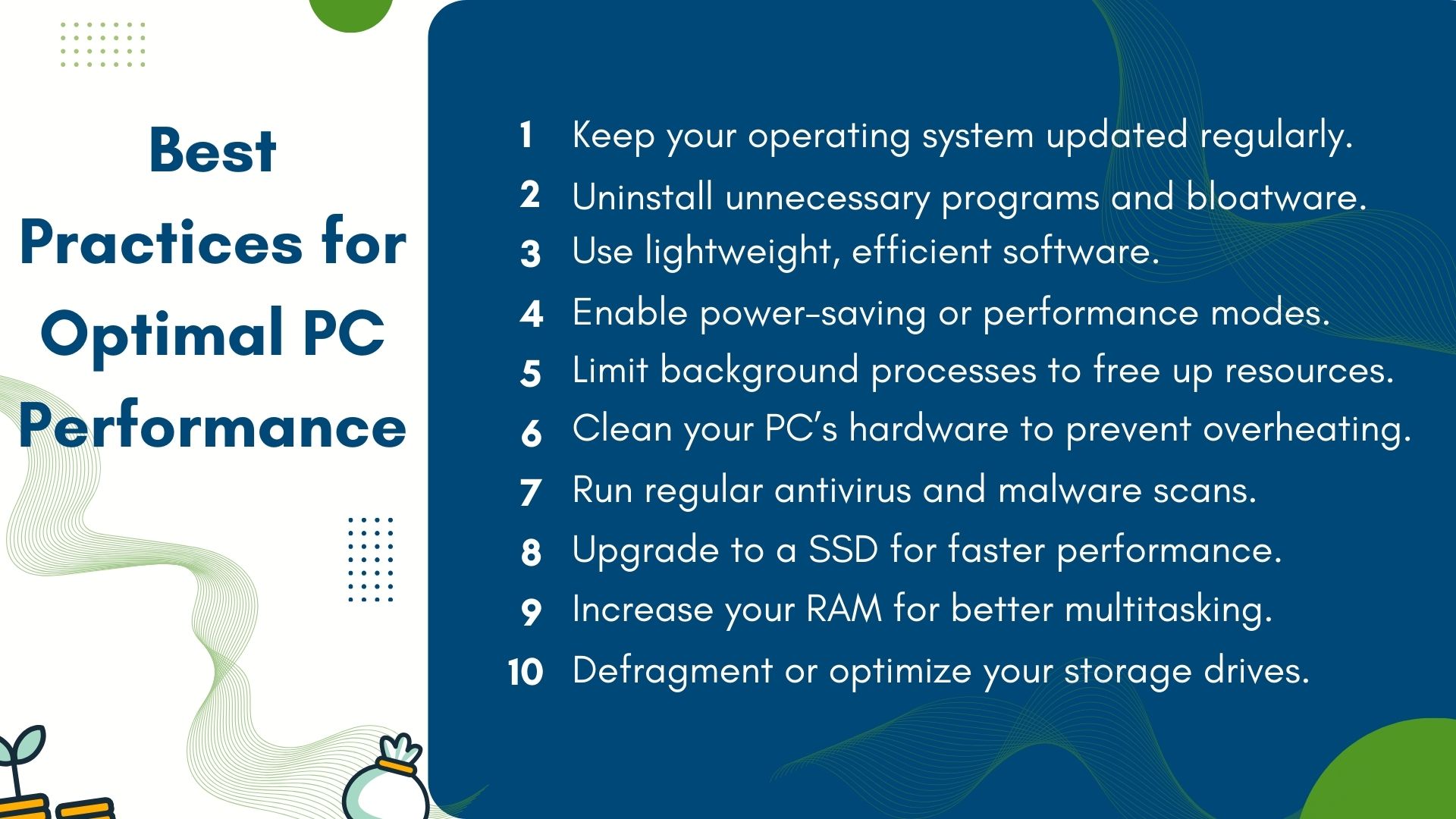 Best Practices for Optimal PC Performance

1 Keep your operating system updated regularly.
2 Uninstall unnecessary programs and bloatware.
3 Use lightweight, efficient software.
4 Enable power-saving or performance modes.
5 Limit background processes to free up resources.
6 Clean your PC's hardware to prevent overheating.
7 Run regular antivirus and malware scans.
8 Upgrade to a SSD for faster performance.
9 Increase your RAM for better multitasking.
10 Defragment or optimize your storage drives.