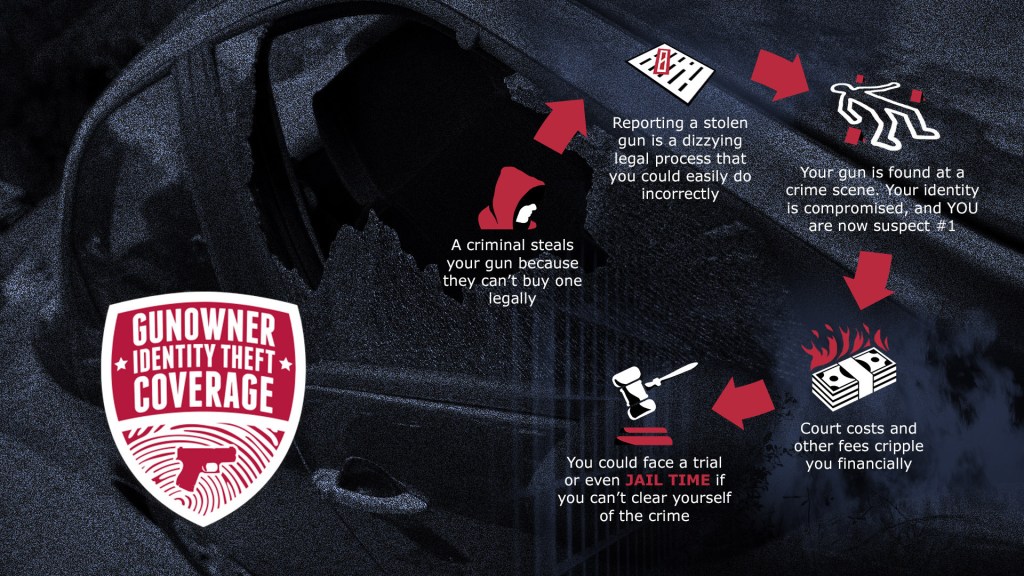 GUNOWNER IDENTITY THEFT COVERAGE

A criminal steals your gun because they can't buy one legally

Reporting a stolen gun is a dizzying legal process that you could easily do incorrectly

Your gun is found at a crime scene. Your identity is compromised, and YOU are now suspect #1

Court costs and other fees cripple you financially

You could face a trial or even JAIL TIME if you can't clear yourself of the crime