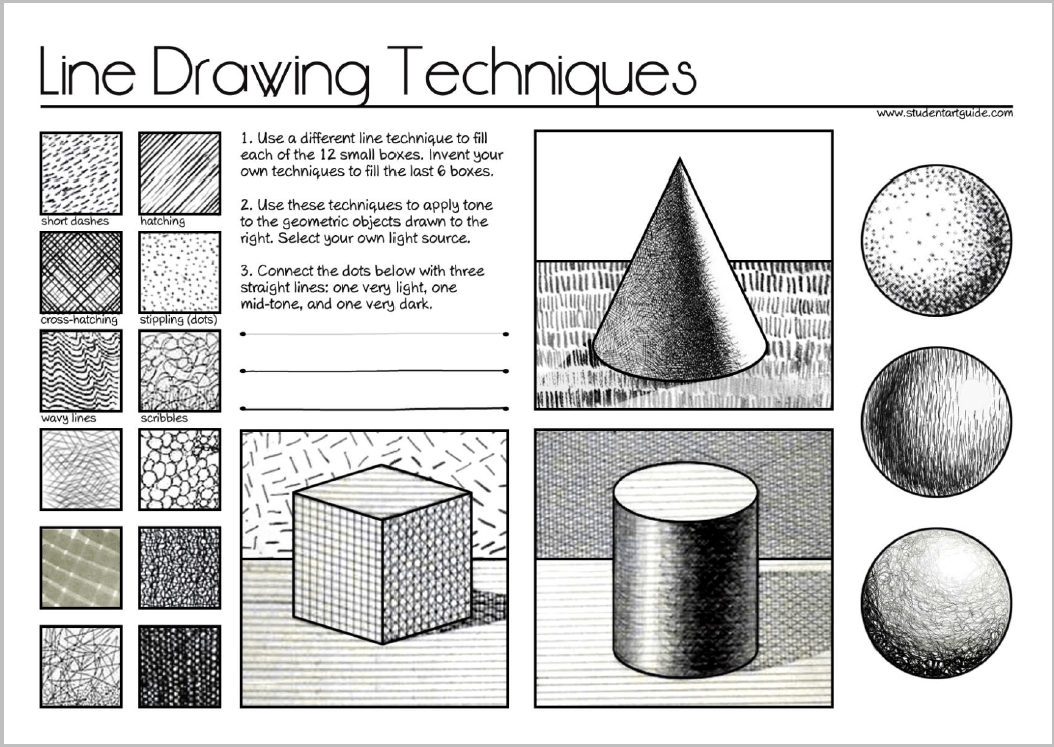 Line Drawing Techniques

www.studentartguide.com

short dashes

hatching

cross-hatching

stippling (dots)

wavy lines

scribbles

1. Use a different line technique to fill each of the 12 small boxes. Invent your own techniques to fill the last 6 boxes.

2. Use these techniques to apply tone to the geometric objects drawn to the right. Select your own light source.

3. Connect the dots below with three straight lines: one very light, one mid-tone, and one very dark.