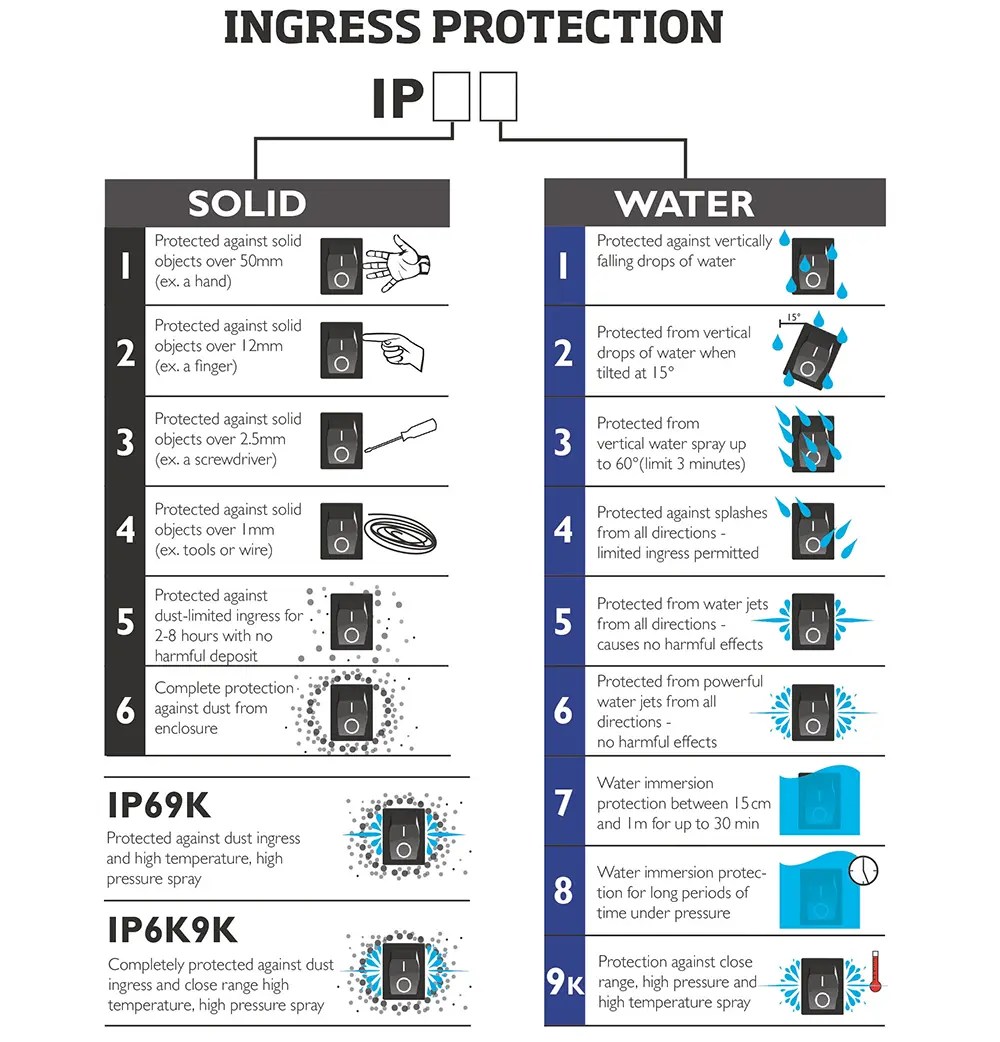 INGRESS PROTECTION

IP

SOLID

1 Protected against solid objects over 50mm (ex. a hand)

2 Protected against solid objects over 12mm (ex. a finger)

3 Protected against solid objects over 2.5mm (ex. a screwdriver)

4 Protected against solid objects over 1mm (ex. tools or wire)

5 Protected against dust-limited ingress for 2-8 hours with no harmful deposit

6 Complete protection against dust from enclosure

IP69K
Protected against dust ingress and high temperature, high pressure spray

IP6K9K
Completely protected against dust ingress and close range high temperature, high pressure spray

WATER

1 Protected against vertically falling drops of water

2 Protected from vertical drops of water when tilted at 15°

15°

3 Protected from vertical water spray up to 60°(limit 3 minutes)

4 Protected against splashes from all directions - limited ingress permitted

5 Protected from water jets from all directions - causes no harmful effects

6 Protected from powerful water jets from all directions - no harmful effects

7 Water immersion protection between 15cm and 1m for up to 30 min

8 Water immersion protection for long periods of time under pressure

9K Protection against close range, high pressure and high temperature spray