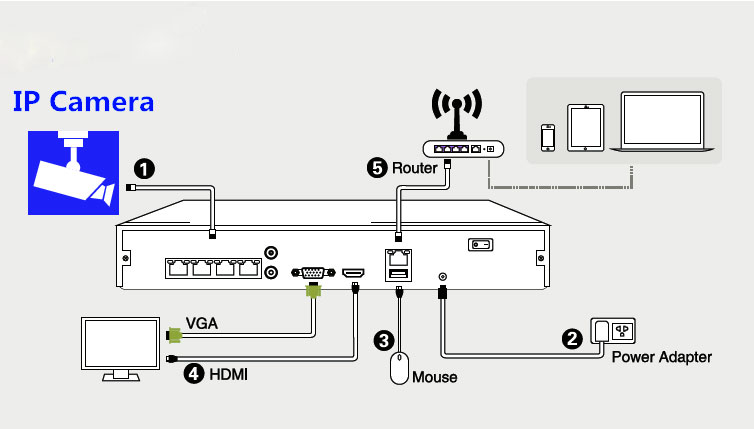 IP Camera

1

5 Router

VGA

4 HDMI

3

Mouse

2

Power Adapter