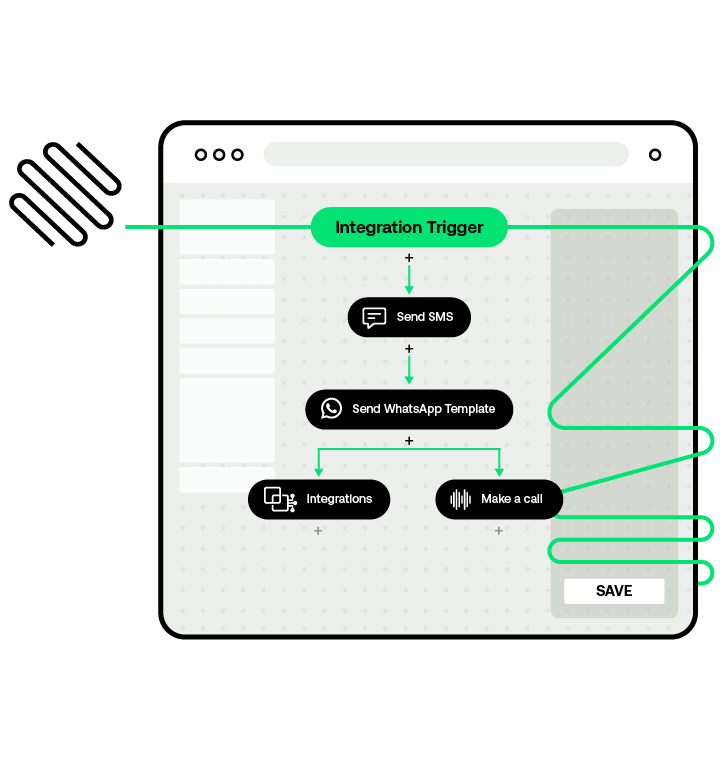 Integration Trigger

+

Send SMS

+

Send WhatsApp Template

+

Integrations

Make a call

+

+

SAVE