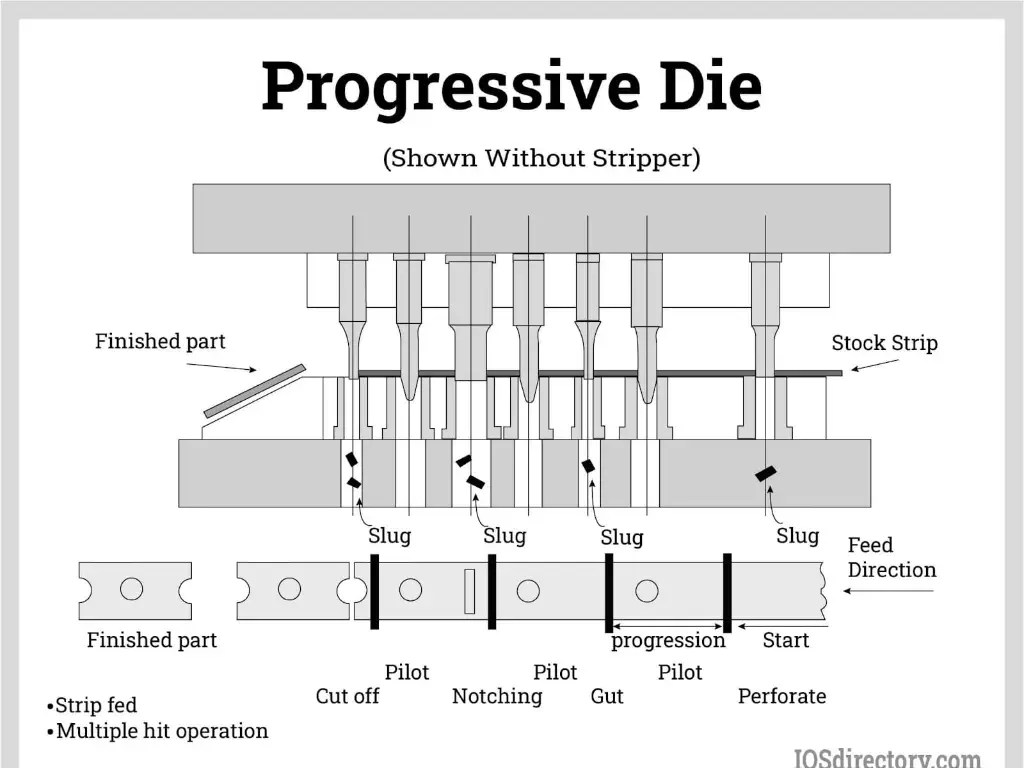 Progressive Die

(Shown Without Stripper)

Finished part

Stock Strip

Slug

Slug

Slug

Slug

Feed Direction

Finished part

progression

Start

Pilot

Pilot

Pilot

Cut off

Notching

Gut

Perforate

•Strip fed
•Multiple hit operation

IQSdirectory.com