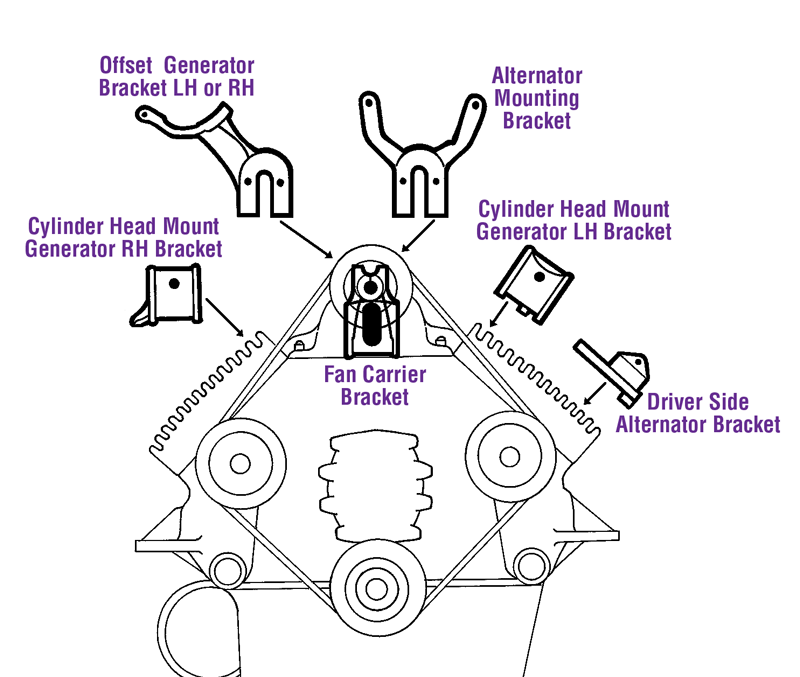 Offset Generator Bracket LH or RH

Alternator Mounting Bracket

Cylinder Head Mount Generator RH Bracket

Cylinder Head Mount Generator LH Bracket

Fan Carrier Bracket

Driver Side Alternator Bracket