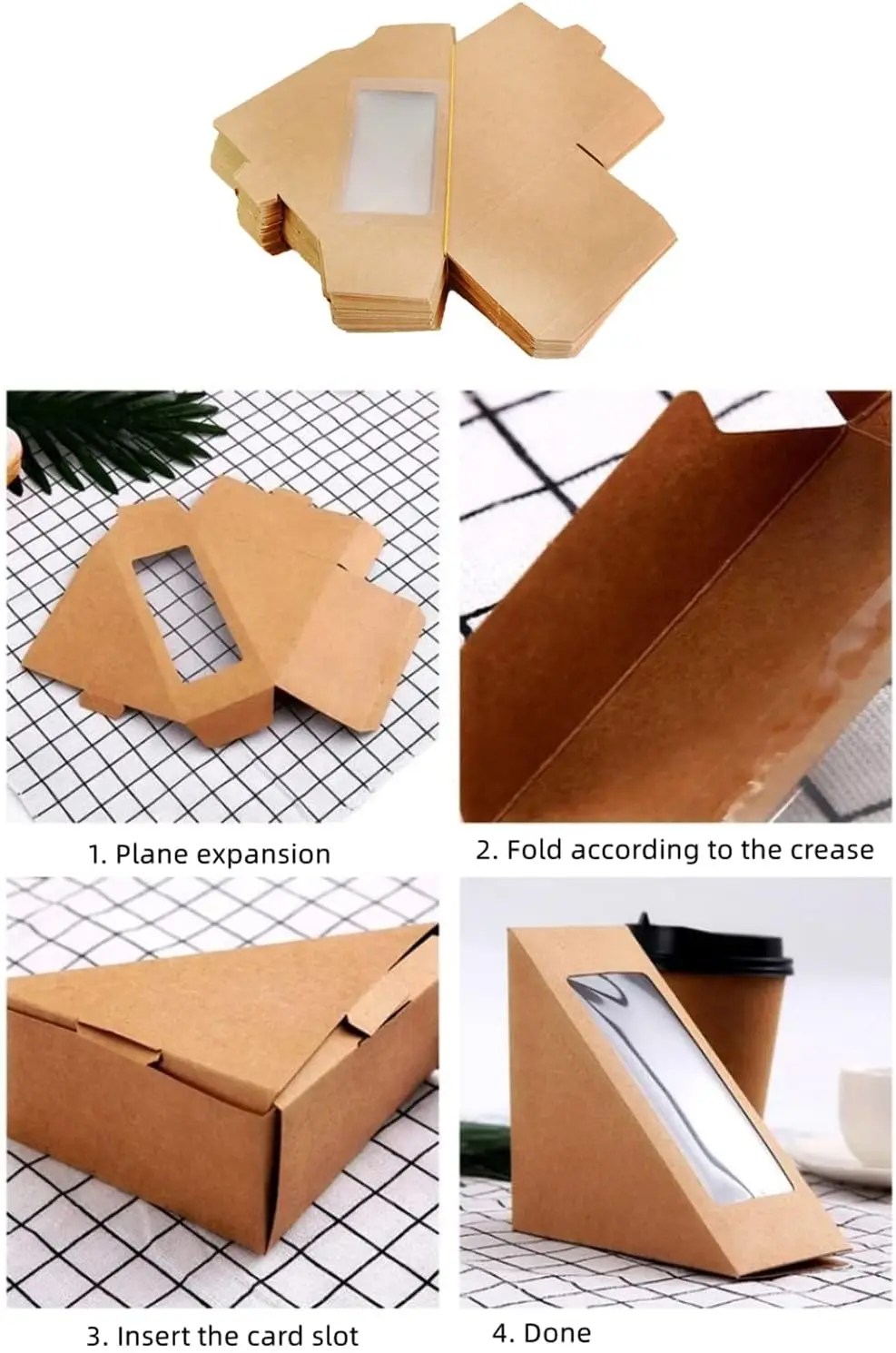 1. Plane expansion

2. Fold according to the crease

3. Insert the card slot

4. Done