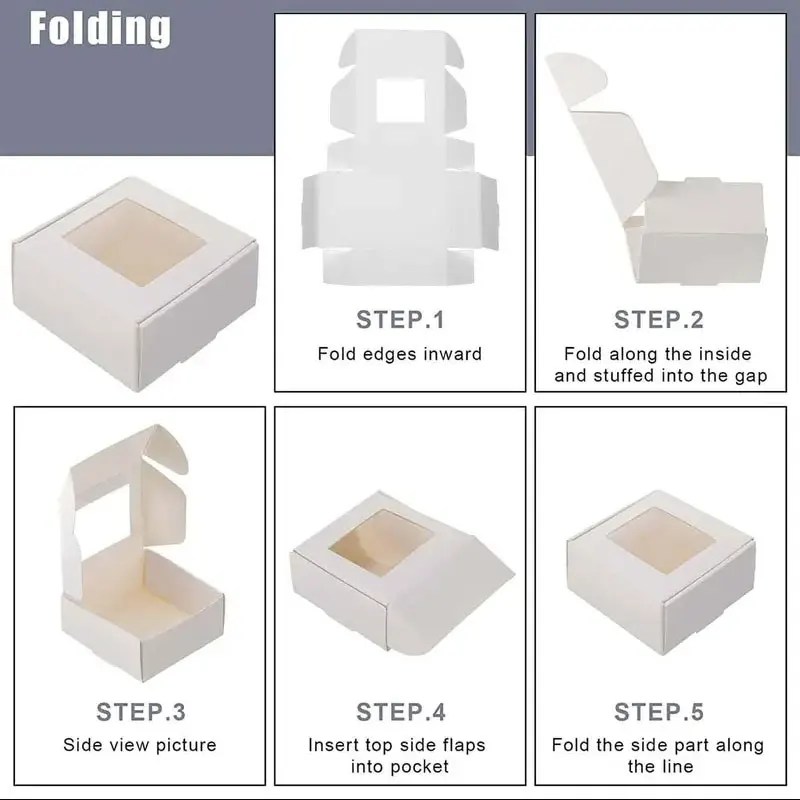 Folding

STEP.1
Fold edges inward

STEP.2
Fold along the inside and stuffed into the gap

STEP.3
Side view picture

STEP.4
Insert top side flaps into pocket

STEP.5
Fold the side part along the line