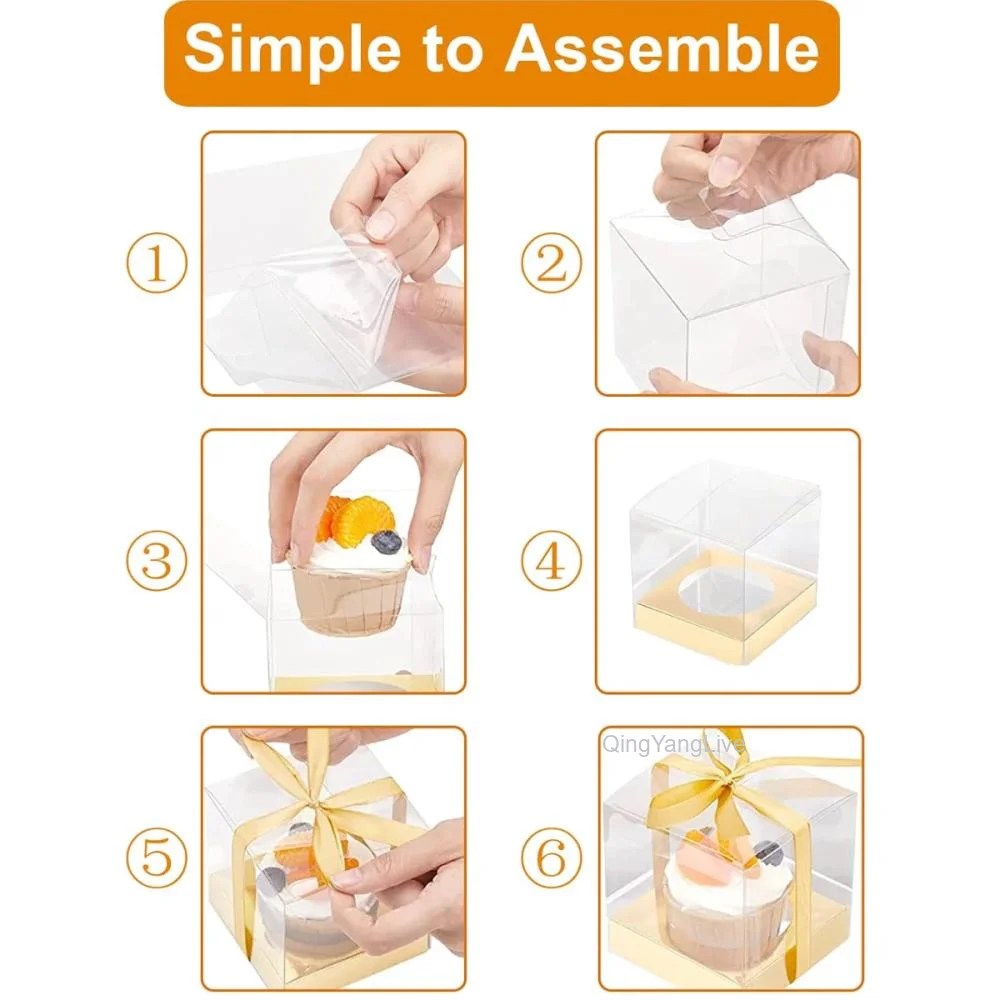 Simple to Assemble

①

②

③

④

⑤

QingYangLive

⑥