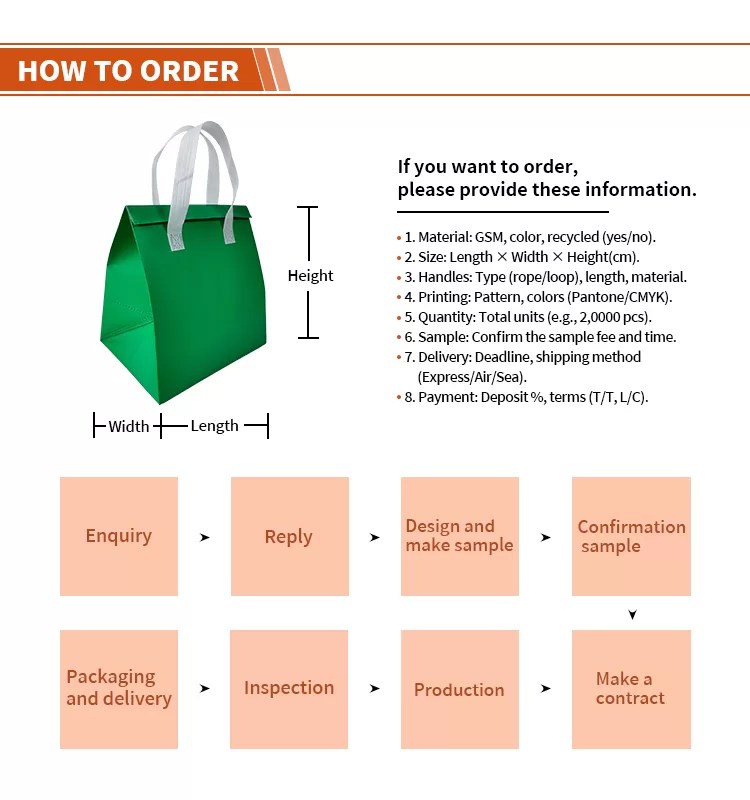 HOW TO ORDER

Height

Width Length

If you want to order, please provide these information.

• 1. Material: GSM, color, recycled (yes/no).
• 2. Size: Length × Width × Height(cm).
• 3. Handles: Type (rope/loop), length, material.
• 4. Printing: Pattern, colors (Pantone/CMYK).
• 5. Quantity: Total units (e.g., 2,0000 pcs).
• 6. Sample: Confirm the sample fee and time.
• 7. Delivery: Deadline, shipping method (Express/Air/Sea).
• 8. Payment: Deposit %, terms (T/T, L/C).

Enquiry

Reply

Design and make sample

Confirmation sample

Packaging and delivery

Inspection

Production

Make a contract