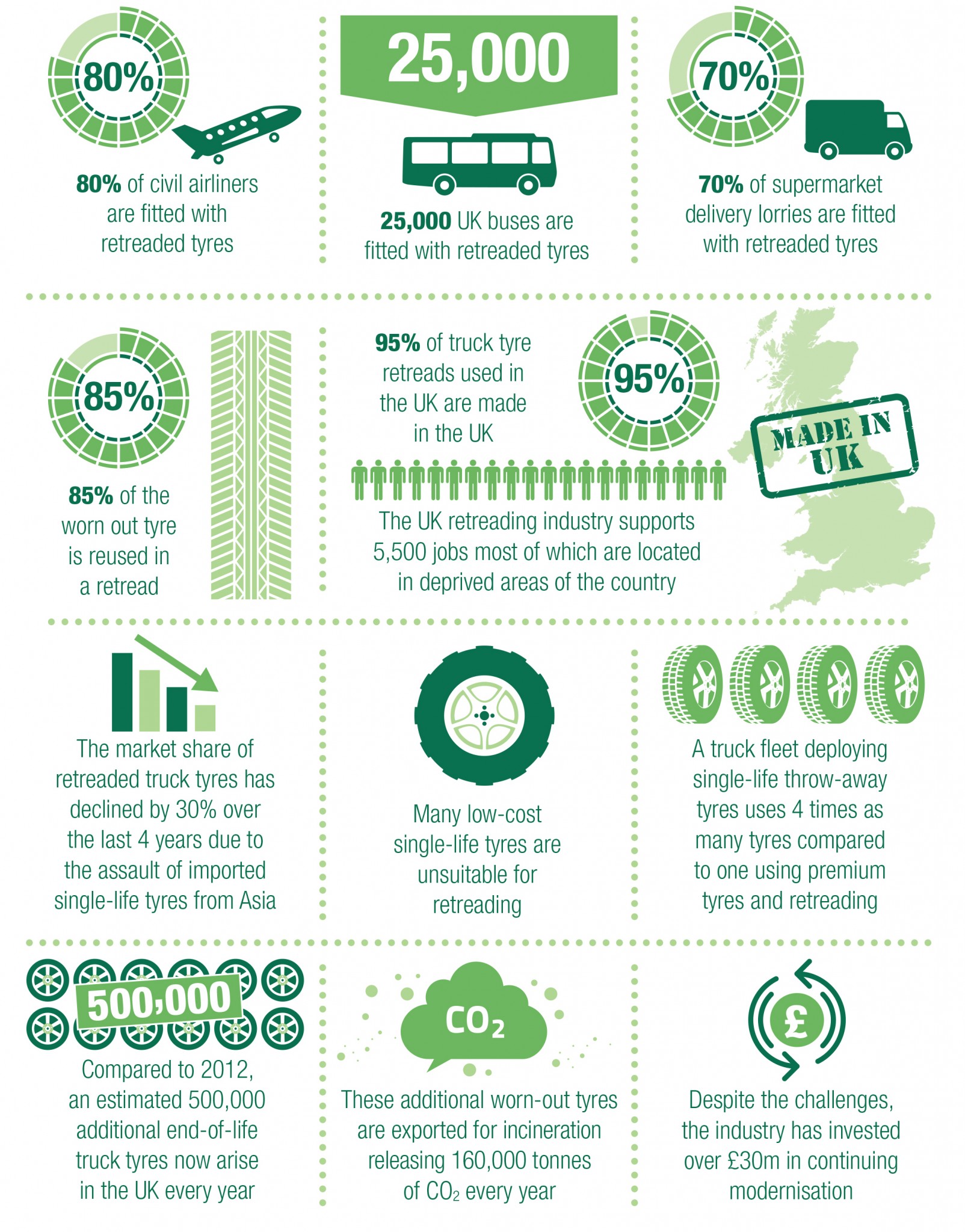 80%

80% of civil airliners are fitted with retreaded tyres

25,000

25,000 UK buses are fitted with retreaded tyres

70%

70% of supermarket delivery lorries are fitted with retreaded tyres

85%

85% of the worn out tyre is reused in a retread

95% of truck tyre retreads used in the UK are made in the UK

95%

MADE IN UK

The UK retreading industry supports 5,500 jobs most of which are located in deprived areas of the country

The market share of retreaded truck tyres has declined by 30% over the last 4 years due to the assault of imported single-life tyres from Asia

Many low-cost single-life tyres are unsuitable for retreading

A truck fleet deploying single-life throw-away tyres uses 4 times as many tyres compared to one using premium tyres and retreading

500,000

Compared to 2012, an estimated 500,000 additional end-of-life truck tyres now arise in the UK every year

$CO_2$

These additional worn-out tyres are exported for incineration releasing 160,000 tonnes of $CO_2$ every year

£

Despite the challenges, the industry has invested over £30m in continuing modernisation