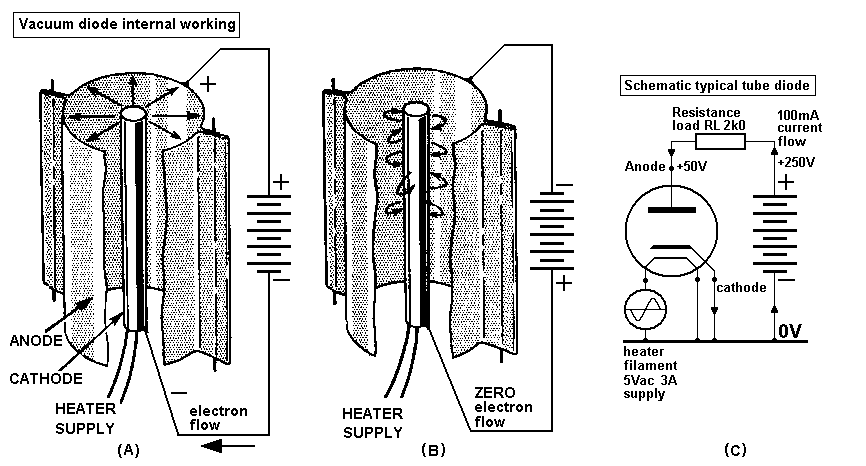 Vacuum diode internal working

+

+

−

ANODE

CATHODE

HEATER SUPPLY

−

electron flow

(A)

−

+

HEATER SUPPLY

ZERO electron flow

(B)

Schematic typical tube diode

Resistance load RL 2k0

100mA current flow

Anode

+50V

+250V

+

−

cathode

0V

heater filament 5Vac 3A supply

(C)