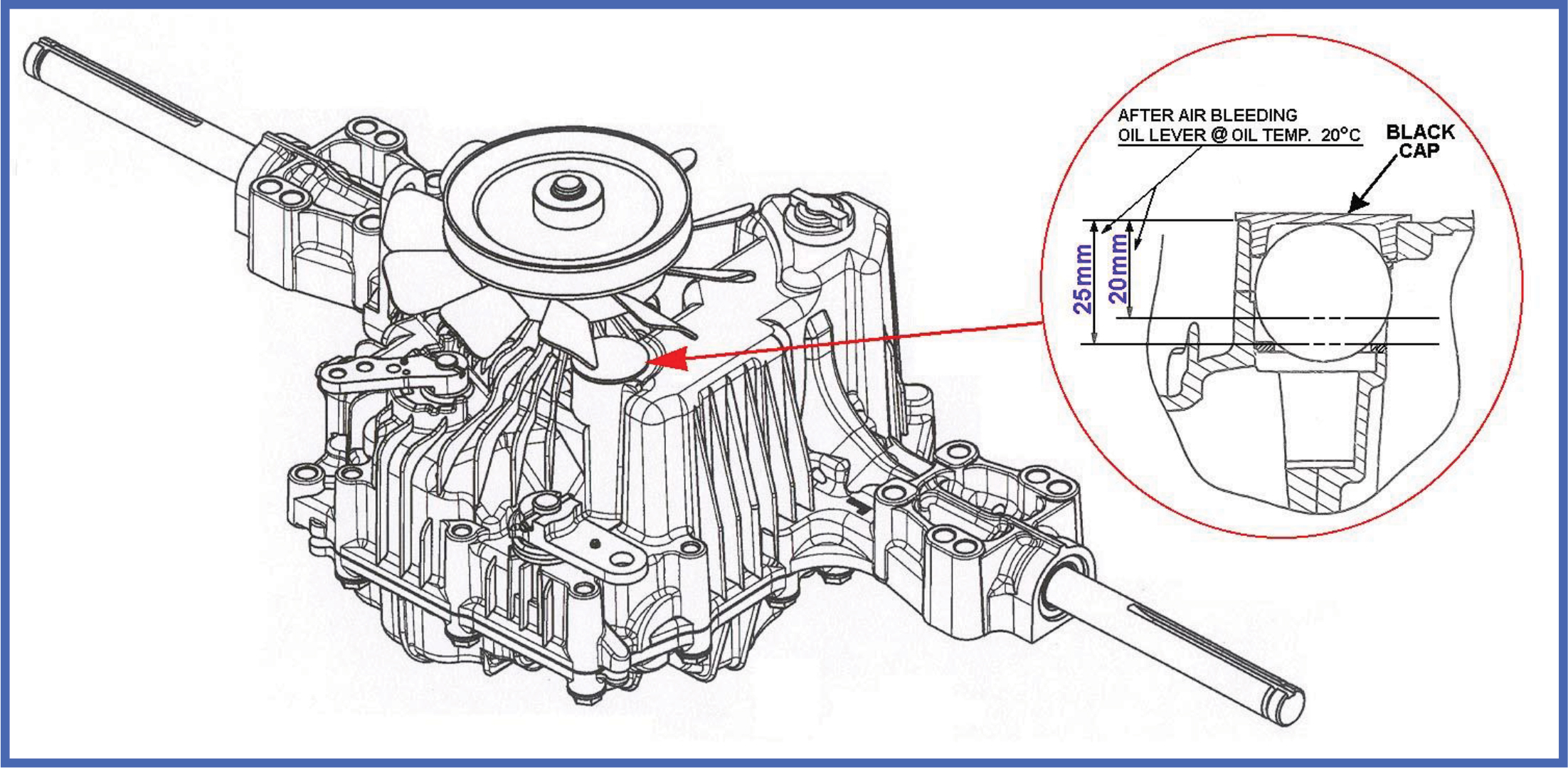 AFTER AIR BLEEDING
OIL LEVER @ OIL TEMP. 20°C

BLACK CAP

25mm

20mm