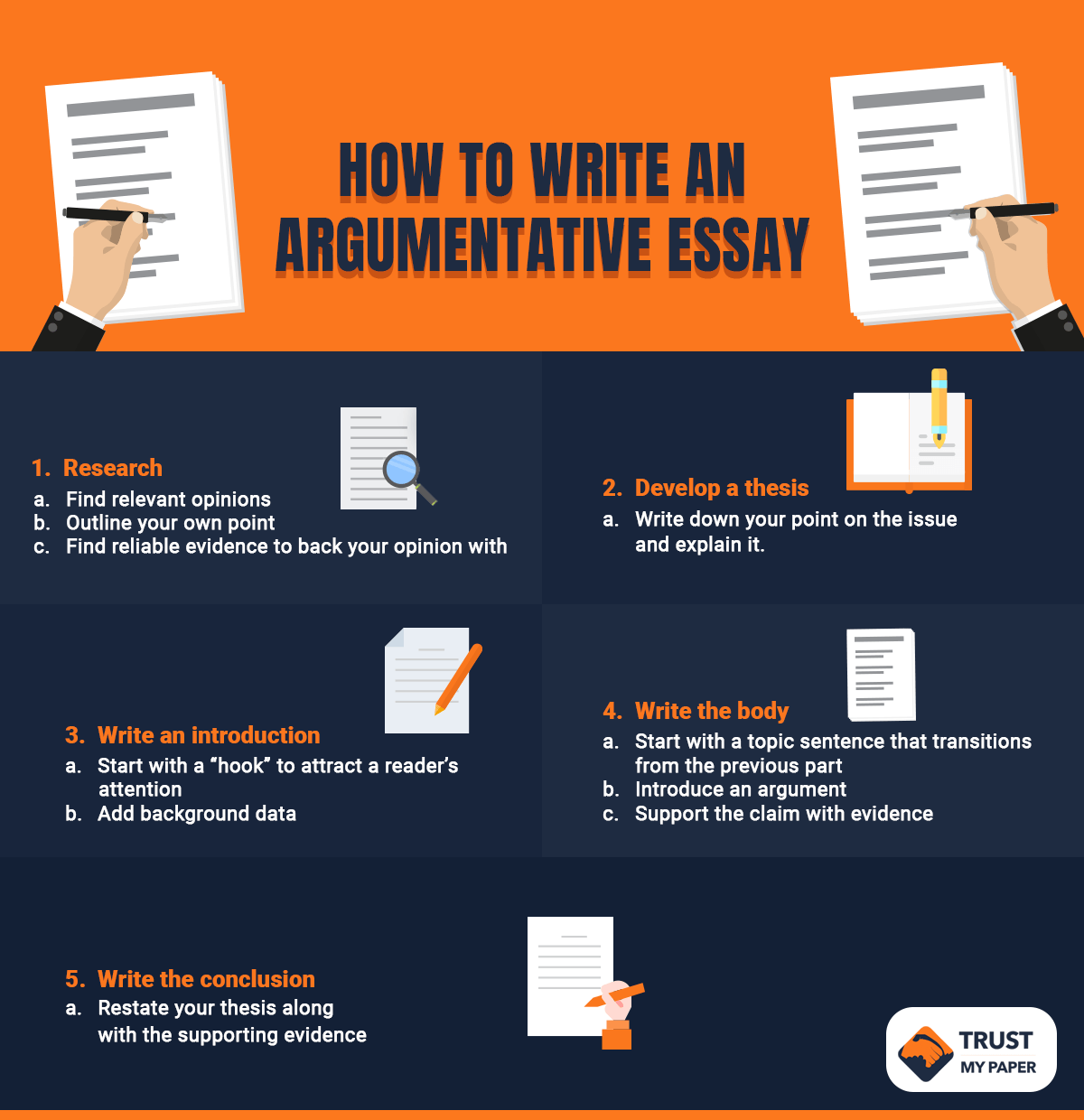 HOW TO WRITE AN ARGUMENTATIVE ESSAY

1. Research
a. Find relevant opinions
b. Outline your own point
c. Find reliable evidence to back your opinion with

2. Develop a thesis
a. Write down your point on the issue and explain it.

3. Write an introduction
a. Start with a “hook” to attract a reader’s attention
b. Add background data

4. Write the body
a. Start with a topic sentence that transitions from the previous part
b. Introduce an argument
c. Support the claim with evidence

5. Write the conclusion
a. Restate your thesis along with the supporting evidence

TRUST MY PAPER