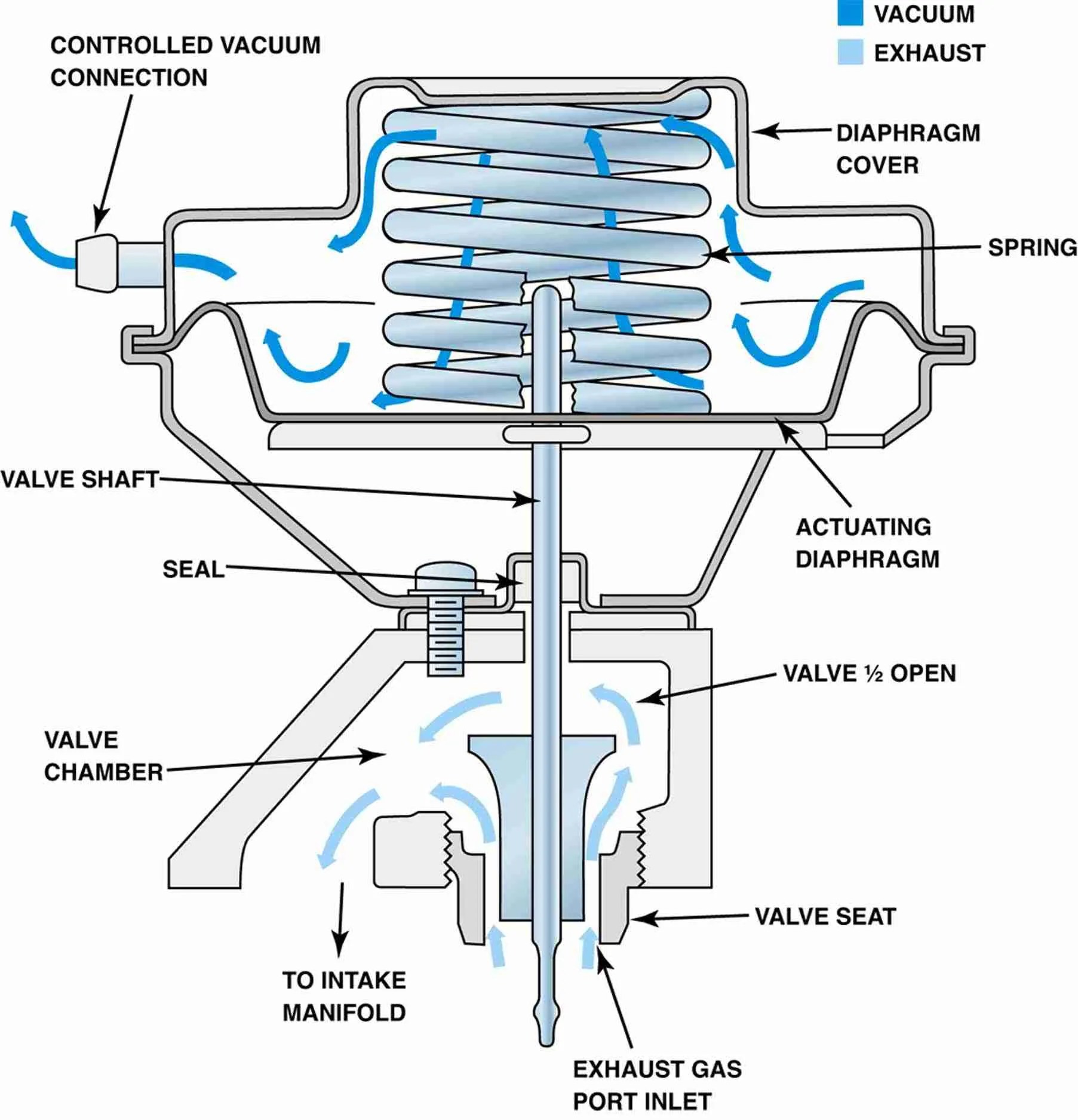 VACUUM
EXHAUST

CONTROLLED VACUUM CONNECTION

DIAPHRAGM COVER

SPRING

VALVE SHAFT

ACTUATING DIAPHRAGM

SEAL

VALVE ½ OPEN

VALVE CHAMBER

VALVE SEAT

TO INTAKE MANIFOLD

EXHAUST GAS PORT INLET