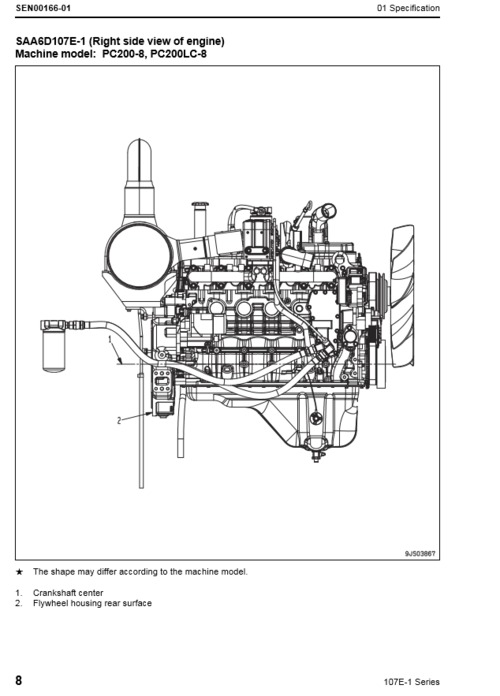 SEN00166-01

01 Specification

SAA6D107E-1 (Right side view of engine)
Machine model: PC200-8, PC200LC-8

1

2

9JS03867

★ The shape may differ according to the machine model.

1. Crankshaft center
2. Flywheel housing rear surface

8

107E-1 Series