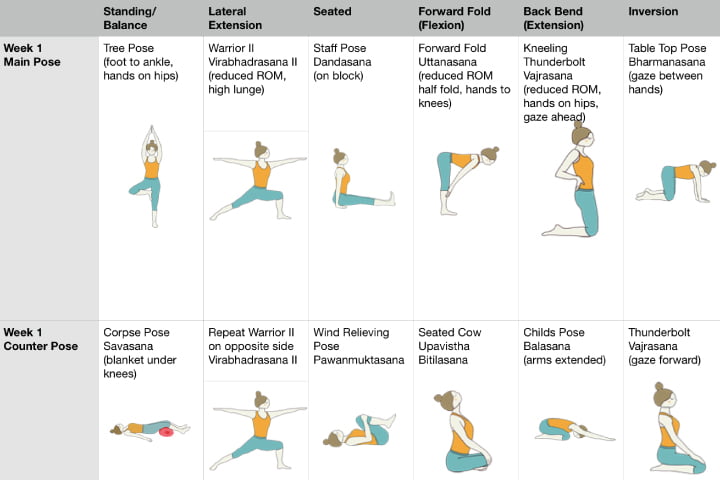 |  | Standing/ Balance | Lateral Extension | Seated | Forward Fold (Flexion) | Back Bend (Extension) | Inversion |
|---|---|---|---|---|---|---|
| Week 1 Main Pose | Tree Pose (foot to ankle, hands on hips) | Warrior II Virabhadrasana II (reduced ROM, high lunge) | Staff Pose Dandasana (on block) | Forward Fold Uttanasana (reduced ROM half fold, hands to knees) | Kneeling Thunderbolt Vajrasana (reduced ROM, hands on hips, gaze ahead) | Table Top Pose Bharmanasana (gaze between hands) |
| Week 1 Counter Pose | Corpse Pose Savasana (blanket under knees) | Repeat Warrior II on opposite side Virabhadrasana II | Wind Relieving Pose Pawanmuktasana | Seated Cow Upavistha Bitilasana | Childs Pose Balasana (arms extended) | Thunderbolt Vajrasana (gaze forward) |