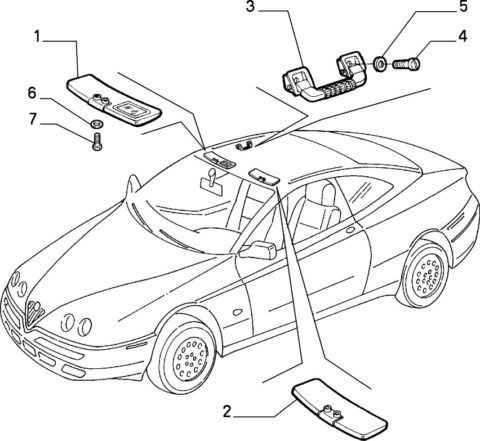 1
3
5
4
6
7
2