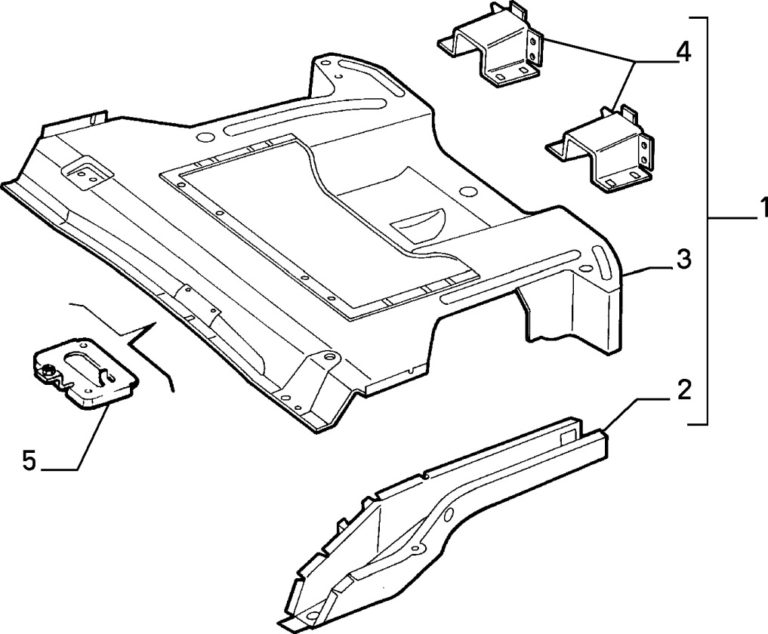 4
1
3
2
5