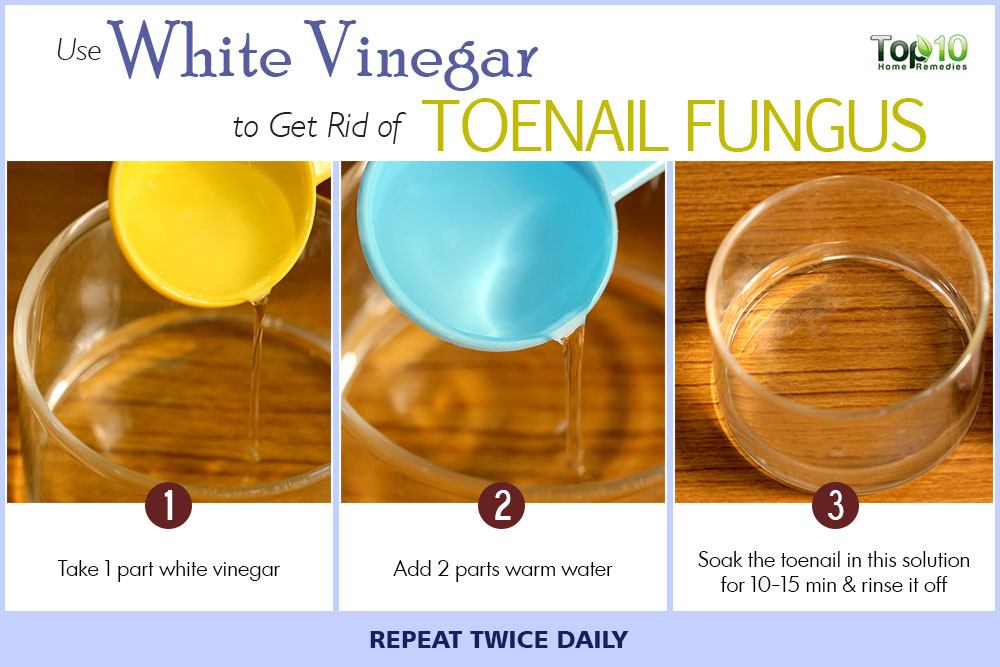 Use White Vinegar to Get Rid of TOENAIL FUNGUS

Top 10 Home Remedies

1

Take 1 part white vinegar

2

Add 2 parts warm water

3

Soak the toenail in this solution for 10-15 min & rinse it off

REPEAT TWICE DAILY