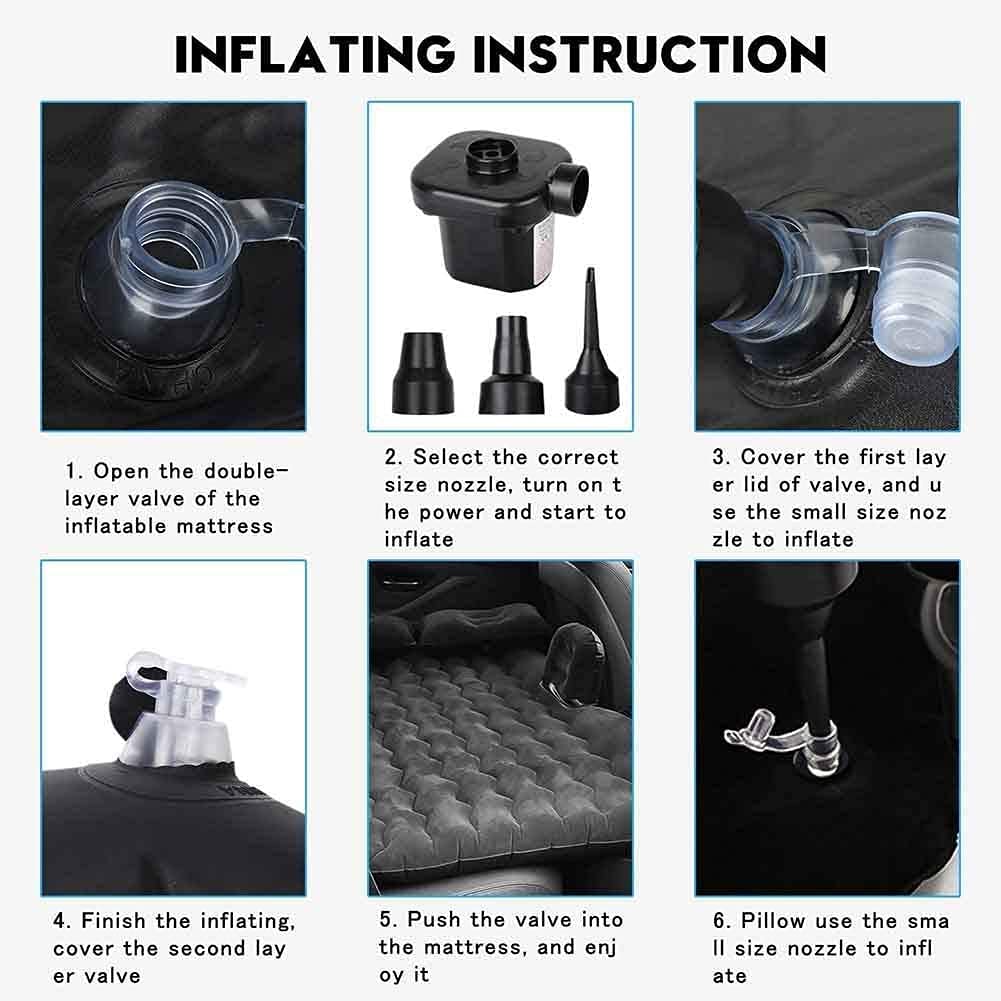 INFLATING INSTRUCTION

1. Open the double-layer valve of the inflatable mattress

2. Select the correct size nozzle, turn on t he power and start to inflate

3. Cover the first lay er lid of valve, and u se the small size noz zle to inflate

4. Finish the inflating, cover the second lay er valve

5. Push the valve into the mattress, and enj oy it

6. Pillow use the sma ll size nozzle to infl ate