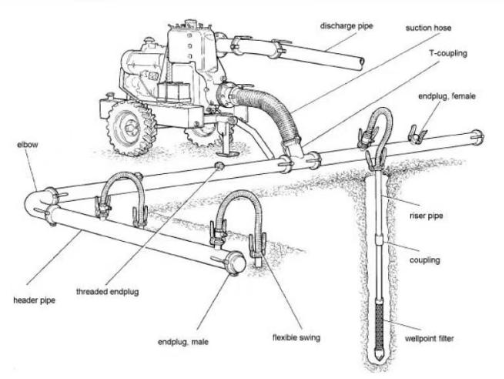 discharge pipe
suction hose
T-coupling
endplug, female
elbow
riser pipe
coupling
header pipe
threaded endplug
endplug, male
flexible swing
wellpoint filter