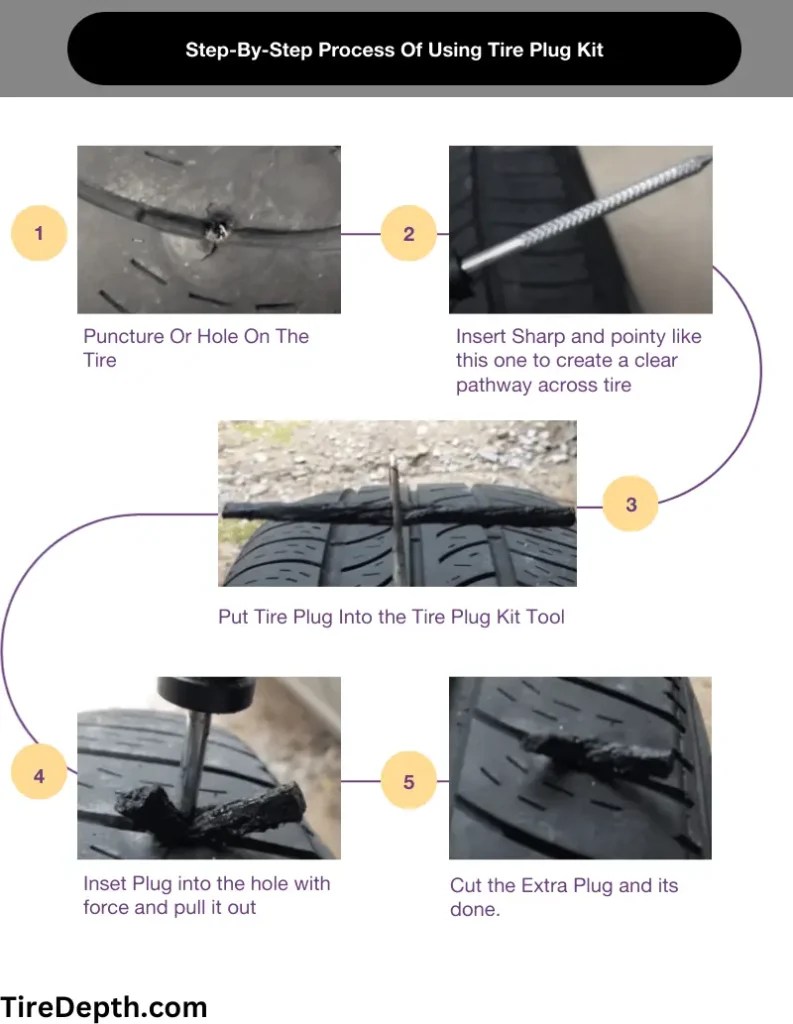 Step-By-Step Process Of Using Tire Plug Kit

1

Puncture Or Hole On The Tire

2

Insert Sharp and pointy like this one to create a clear pathway across tire

3

Put Tire Plug Into the Tire Plug Kit Tool

4

Inset Plug into the hole with force and pull it out

5

Cut the Extra Plug and its done.

TireDepth.com