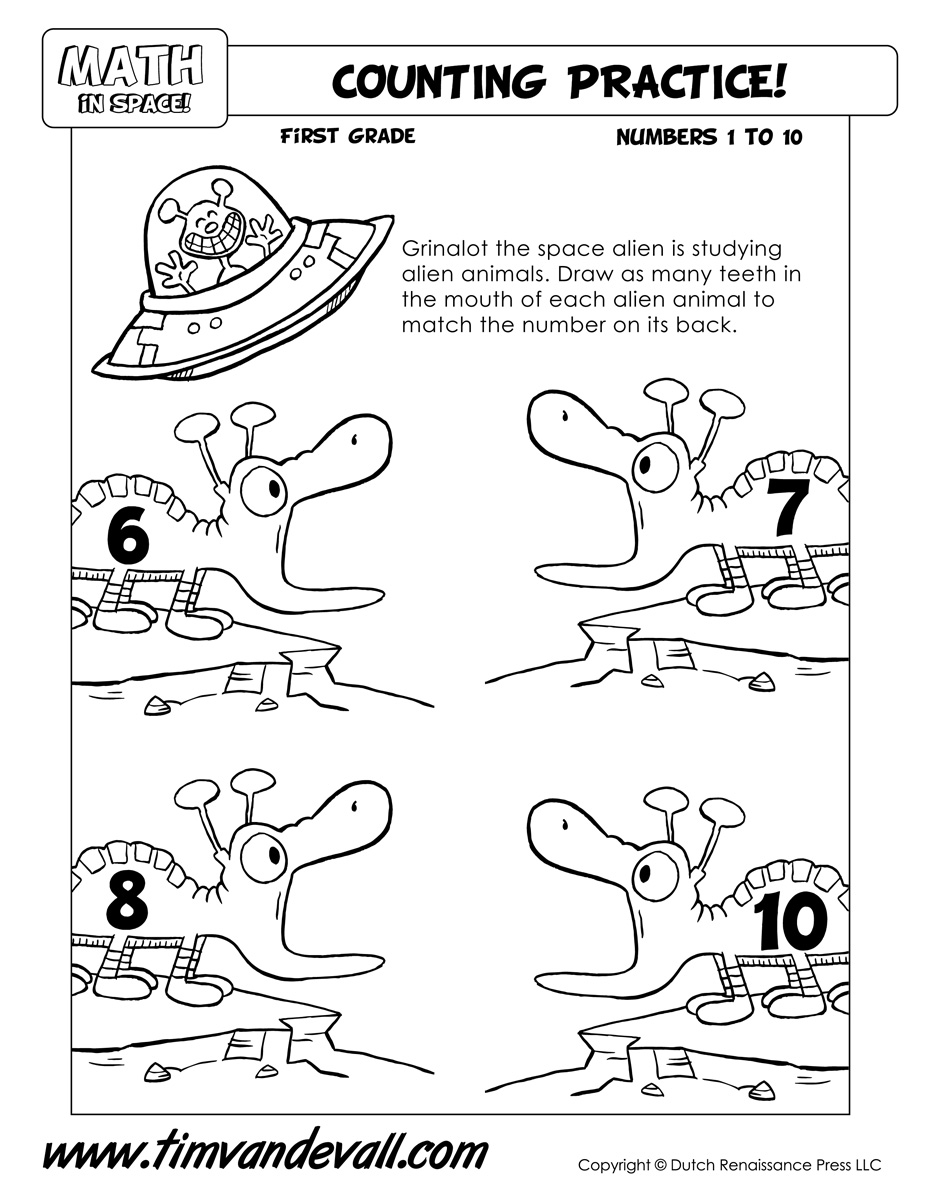 MATH IN SPACE!

COUNTING PRACTICE!

FIRST GRADE

NUMBERS 1 TO 10

Grinalot the space alien is studying alien animals. Draw as many teeth in the mouth of each alien animal to match the number on its back.

6

7

8

10

www.timvandevall.com

Copyright © Dutch Renaissance Press LLC