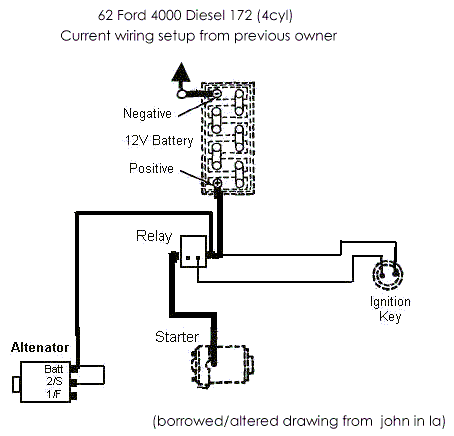 62 Ford 4000 Diesel 172 (4cyl)
Current wiring setup from previous owner

Negative

12V Battery

Positive

Relay

Ignition Key

Starter

Altenator

Batt
2/S
1/F

(borrowed/altered drawing from john in la)