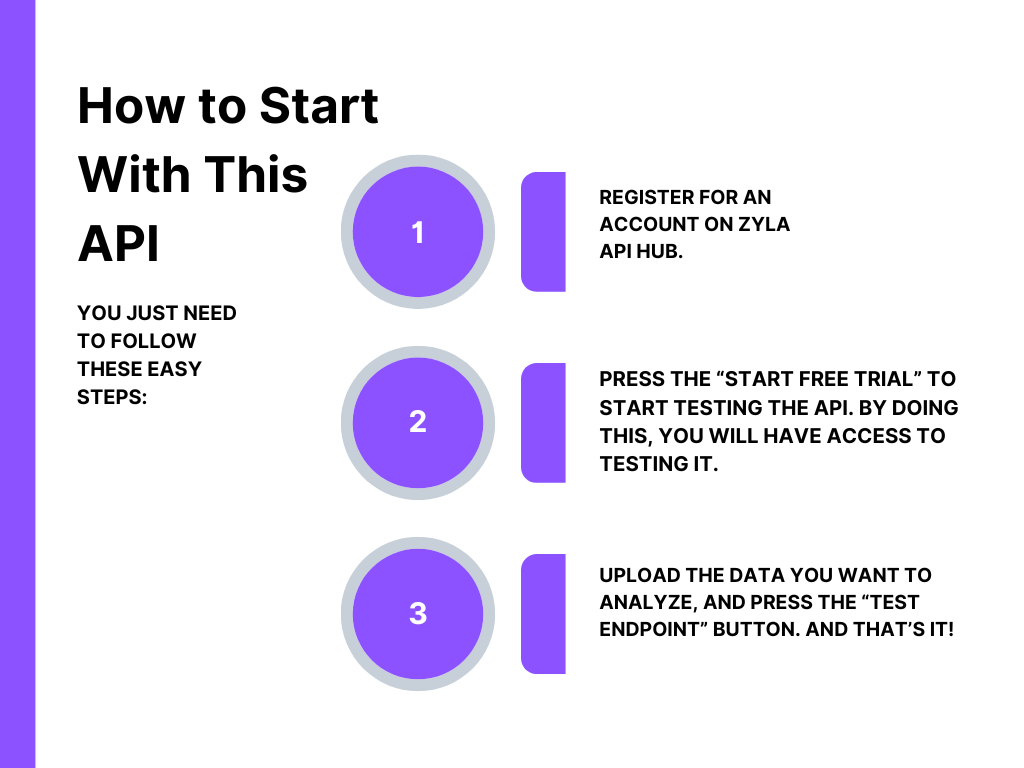 How to Start With This API

YOU JUST NEED TO FOLLOW THESE EASY STEPS:

1

REGISTER FOR AN ACCOUNT ON ZYLA API HUB.

2

PRESS THE “START FREE TRIAL” TO START TESTING THE API. BY DOING THIS, YOU WILL HAVE ACCESS TO TESTING IT.

3

UPLOAD THE DATA YOU WANT TO ANALYZE, AND PRESS THE “TEST ENDPOINT” BUTTON. AND THAT’S IT!