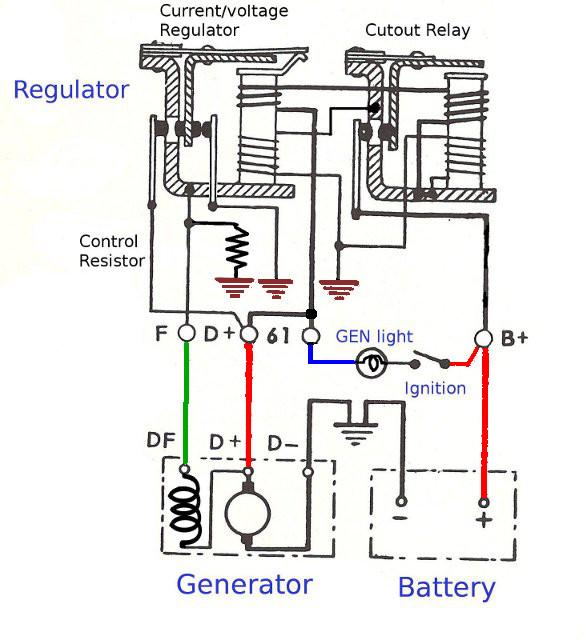 Current/voltage Regulator

Cutout Relay

Regulator

Control Resistor

F

D+

61

GEN light

B+

Ignition

DF

D+

D−

−

+

Generator

Battery