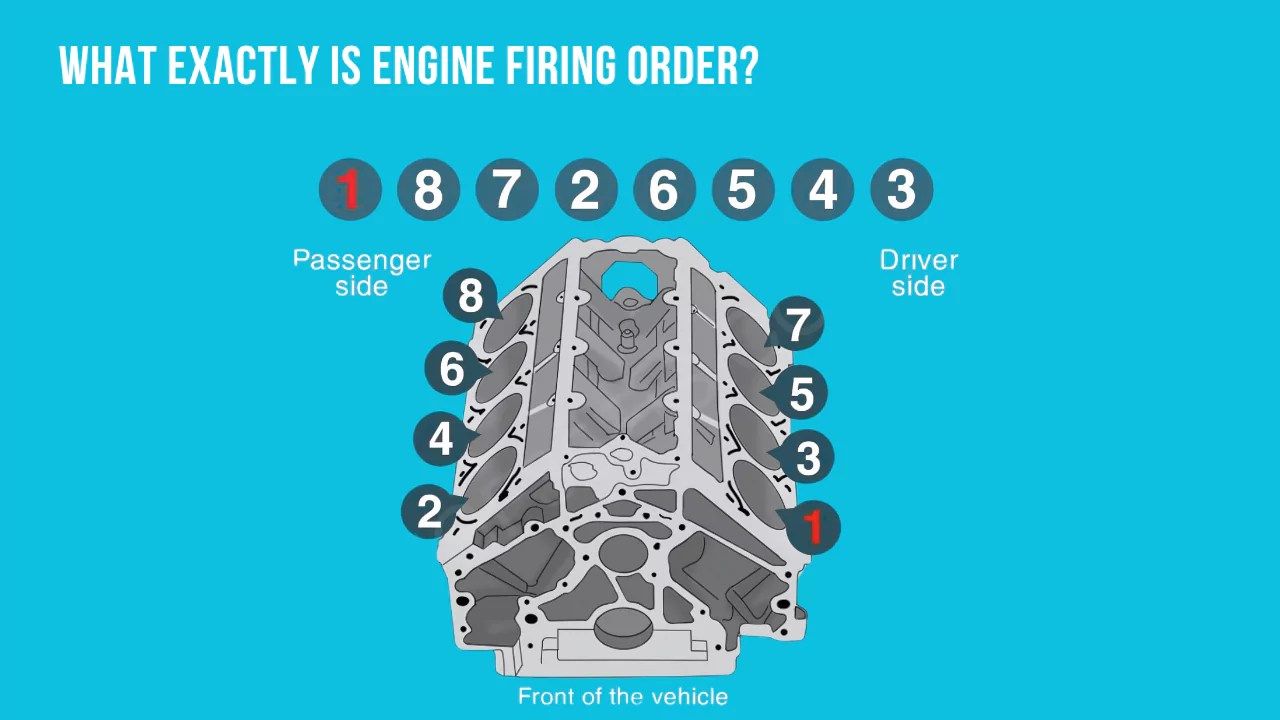 WHAT EXACTLY IS ENGINE FIRING ORDER?

1 8 7 2 6 5 4 3

Passenger side

Driver side

8
6
4
2

7
5
3
1

Front of the vehicle