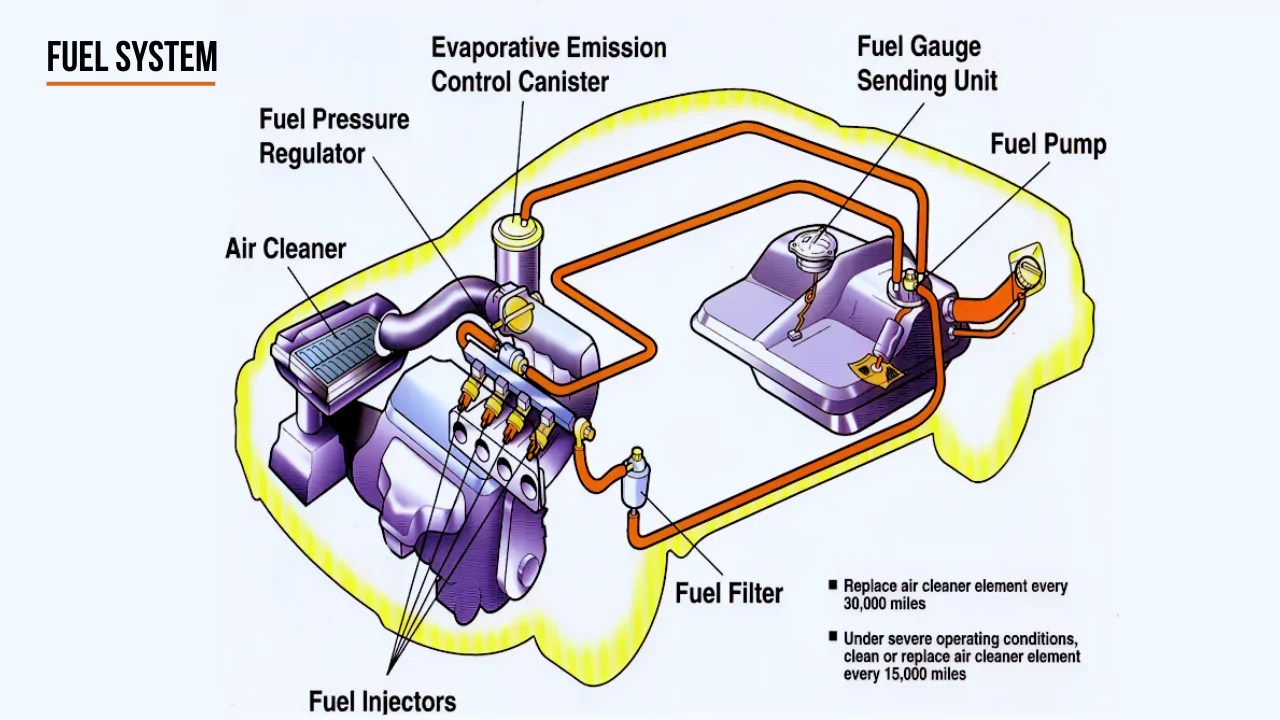 FUEL SYSTEM

Evaporative Emission Control Canister

Fuel Gauge Sending Unit

Fuel Pressure Regulator

Fuel Pump

Air Cleaner

Fuel Filter

Fuel Injectors

■ Replace air cleaner element every 30,000 miles

■ Under severe operating conditions, clean or replace air cleaner element every 15,000 miles