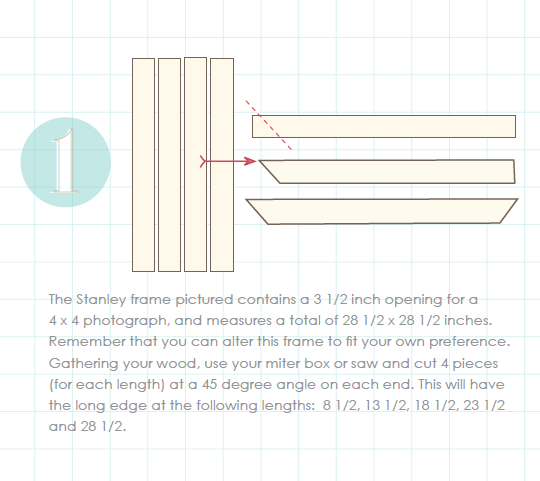 1

The Stanley frame pictured contains a 3 1/2 inch opening for a 4 x 4 photograph, and measures a total of 28 1/2 x 28 1/2 inches. Remember that you can alter this frame to fit your own preference. Gathering your wood, use your miter box or saw and cut 4 pieces (for each length) at a 45 degree angle on each end. This will have the long edge at the following lengths: 8 1/2, 13 1/2, 18 1/2, 23 1/2 and 28 1/2.