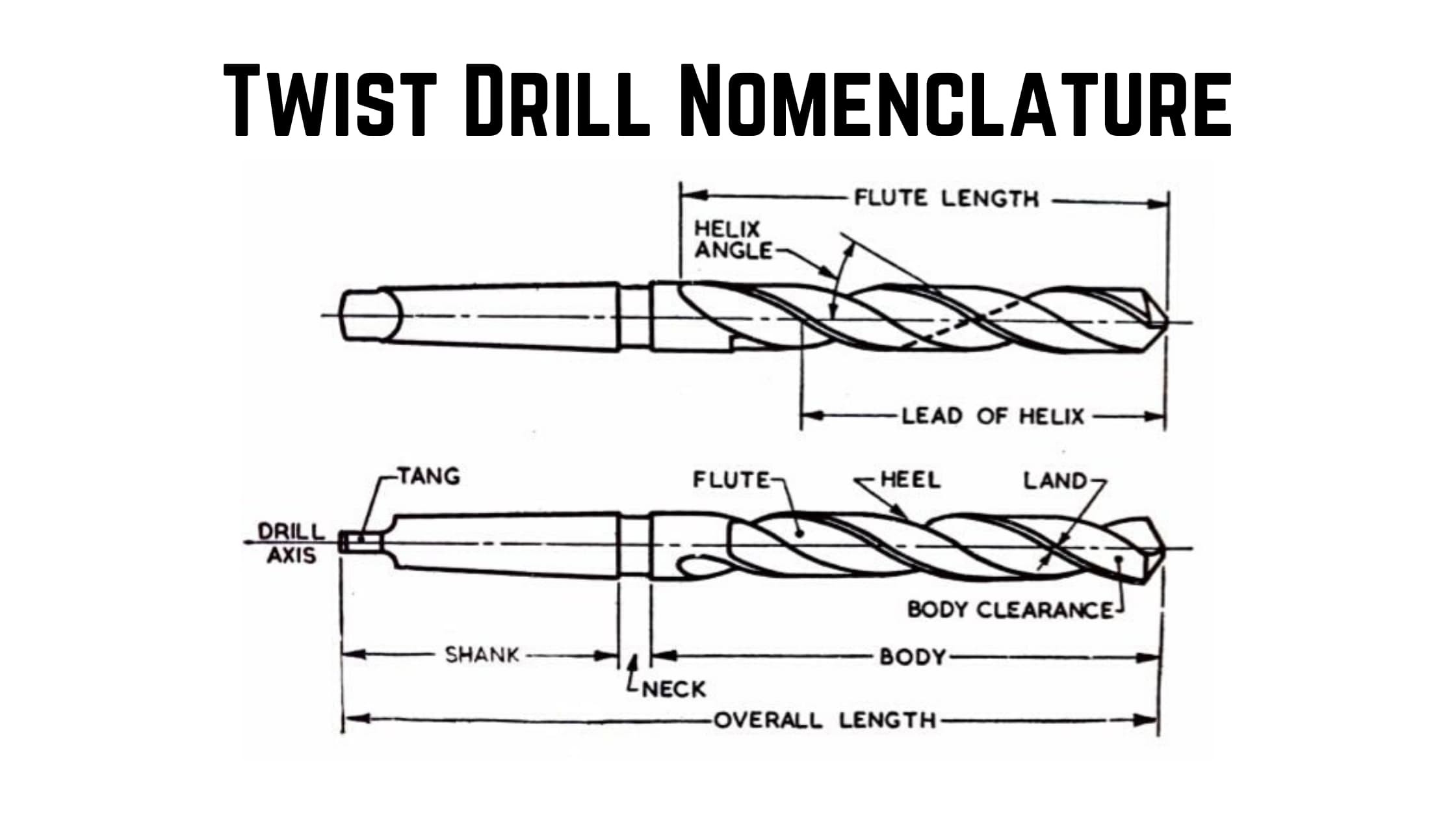 Twist Drill Nomenclature

FLUTE LENGTH

HELIX ANGLE

LEAD OF HELIX

TANG

FLUTE

HEEL

LAND

DRILL AXIS

BODY CLEARANCE

SHANK

BODY

NECK

OVERALL LENGTH