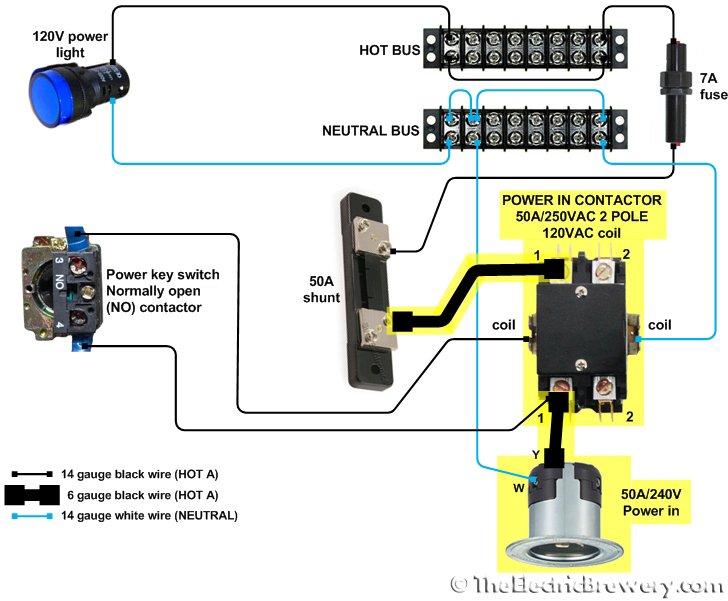 120V power light

HOT BUS

7A fuse

NEUTRAL BUS

POWER IN CONTACTOR
50A/250VAC 2 POLE
120VAC coil

1

2

3
NO
4

Power key switch
Normally open
(NO) contactor

50A shunt

coil

coil

1

2

Y

W

50A/240V
Power in

14 gauge black wire (HOT A)
6 gauge black wire (HOT A)
14 gauge white wire (NEUTRAL)

© TheElectricBrewery.com