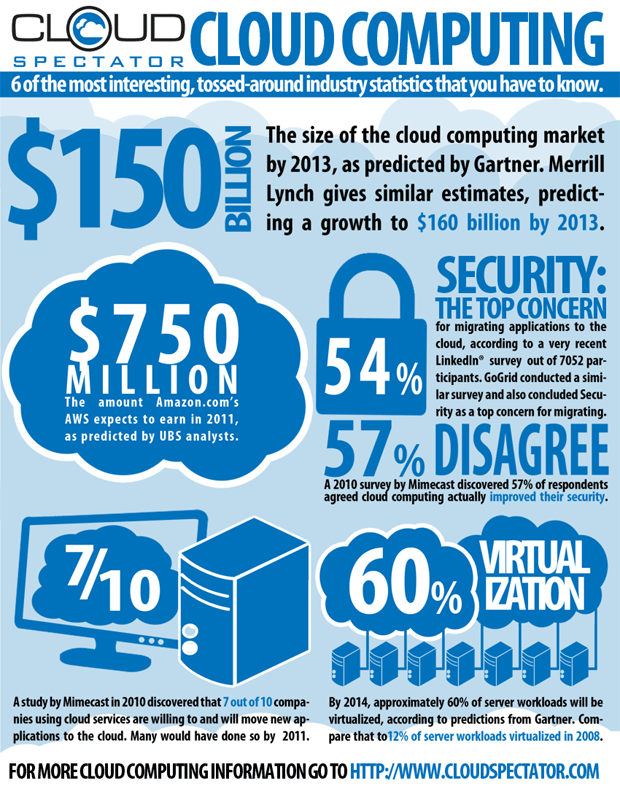 CLOUD SPECTATOR CLOUD COMPUTING

6 of the most interesting, tossed-around industry statistics that you have to know.

$150 BILLION

The size of the cloud computing market by 2013, as predicted by Gartner. Merrill Lynch gives similar estimates, predicting a growth to $160 billion by 2013.

$750 MILLION

The amount Amazon.com's AWS expects to earn in 2011, as predicted by UBS analysts.

54%

SECURITY: THE TOP CONCERN

for migrating applications to the cloud, according to a very recent LinkedIn® survey out of 7052 participants. GoGrid conducted a similar survey and also concluded Security as a top concern for migrating.

57% DISAGREE

A 2010 survey by Mimecast discovered 57% of respondents agreed cloud computing actually improved their security.

7/10

A study by Mimecast in 2010 discovered that 7 out of 10 companies using cloud services are willing to and will move new applications to the cloud. Many would have done so by 2011.

60% VIRTUALIZATION

By 2014, approximately 60% of server workloads will be virtualized, according to predictions from Gartner. Compare that to12% of server workloads virtualized in 2008.

FOR MORE CLOUD COMPUTING INFORMATION GO TO HTTP://WWW.CLOUDSPECTATOR.COM