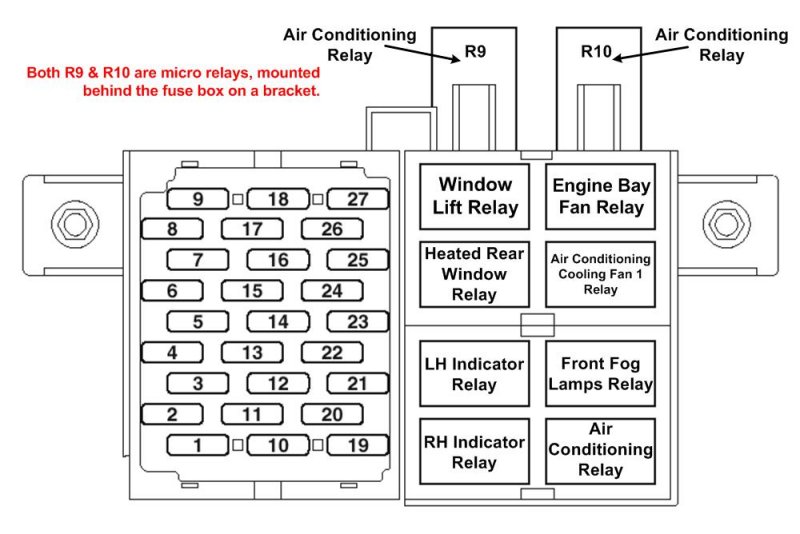 Air Conditioning Relay

R9

R10

Air Conditioning Relay

Both R9 & R10 are micro relays, mounted behind the fuse box on a bracket.

9 18 27
8 17 26
7 16 25
6 15 24
5 14 23
4 13 22
3 12 21
2 11 20
1 10 19

Window Lift Relay

Engine Bay Fan Relay

Heated Rear Window Relay

Air Conditioning Cooling Fan 1 Relay

LH Indicator Relay

Front Fog Lamps Relay

RH Indicator Relay

Air Conditioning Relay