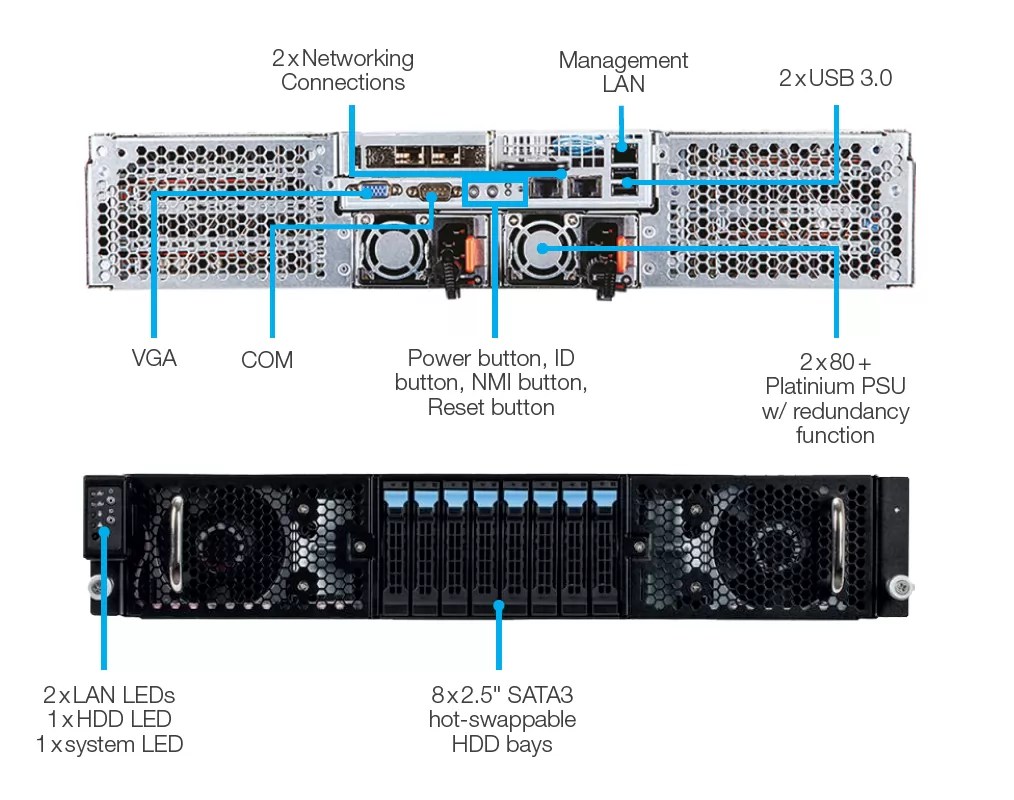 2 x Networking Connections

Management LAN

2 x USB 3.0

VGA

COM

Power button, ID button, NMI button, Reset button

2 x 80 + Platinium PSU w/ redundancy function

2 x LAN LEDs
1 x HDD LED
1 x system LED

8 x 2.5" SATA3 hot-swappable HDD bays