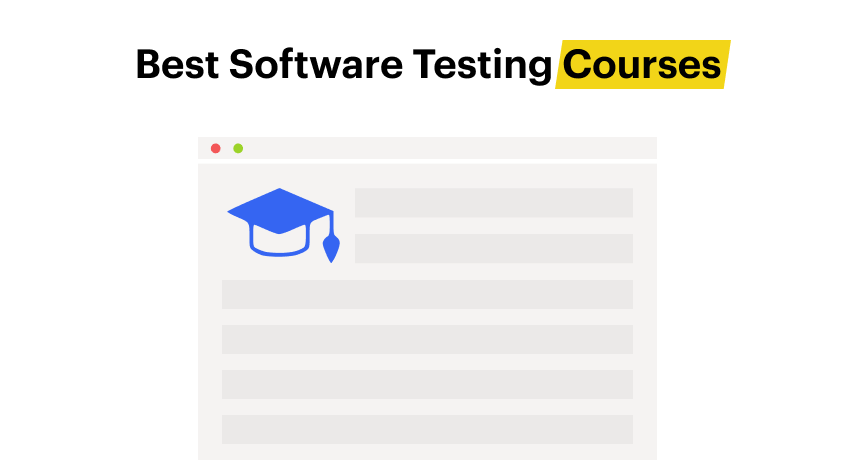 Best Software Testing Courses