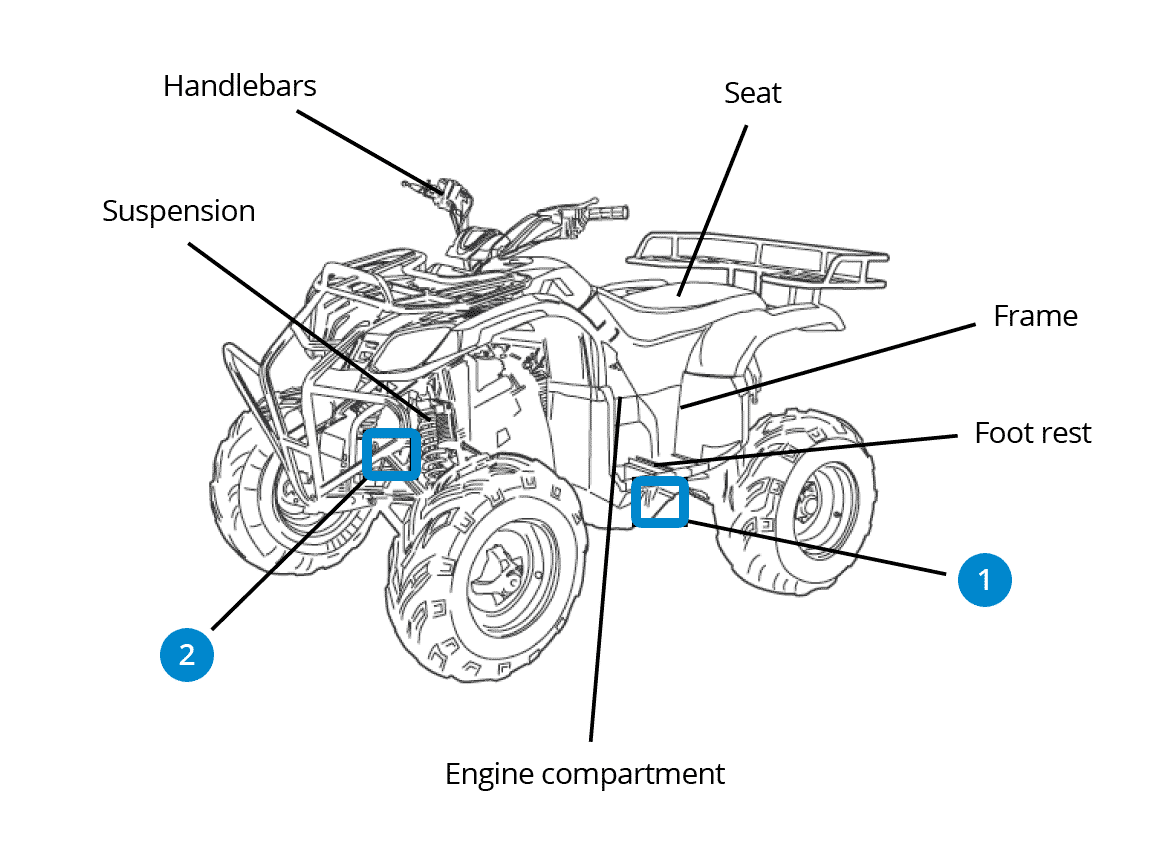 Handlebars

Seat

Suspension

Frame

Foot rest

1

2

Engine compartment