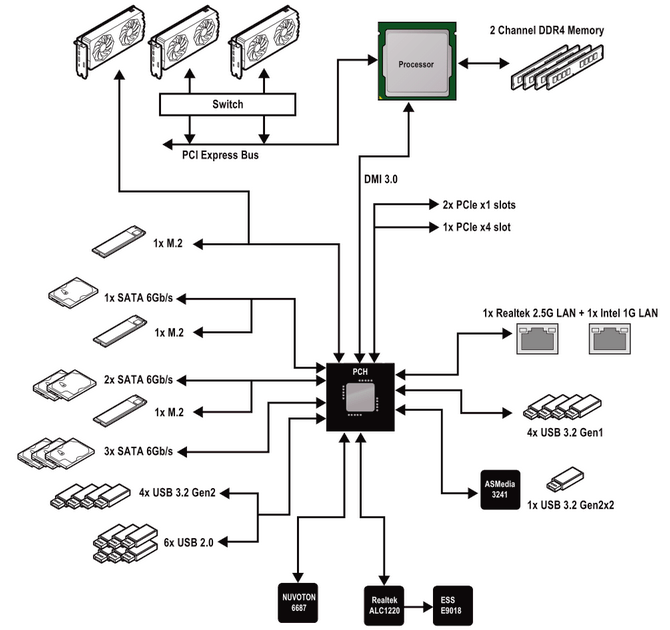 2 Channel DDR4 Memory

Processor

Switch

PCI Express Bus

DMI 3.0

2x PCIe x1 slots

1x PCIe x4 slot

1x M.2

1x SATA 6Gb/s

1x M.2

2x SATA 6Gb/s

1x M.2

3x SATA 6Gb/s

4x USB 3.2 Gen2

6x USB 2.0

PCH

1x Realtek 2.5G LAN + 1x Intel 1G LAN

4x USB 3.2 Gen1

ASMedia 3241

1x USB 3.2 Gen2x2

NUVOTON 6687

Realtek ALC1220

ESS E9018