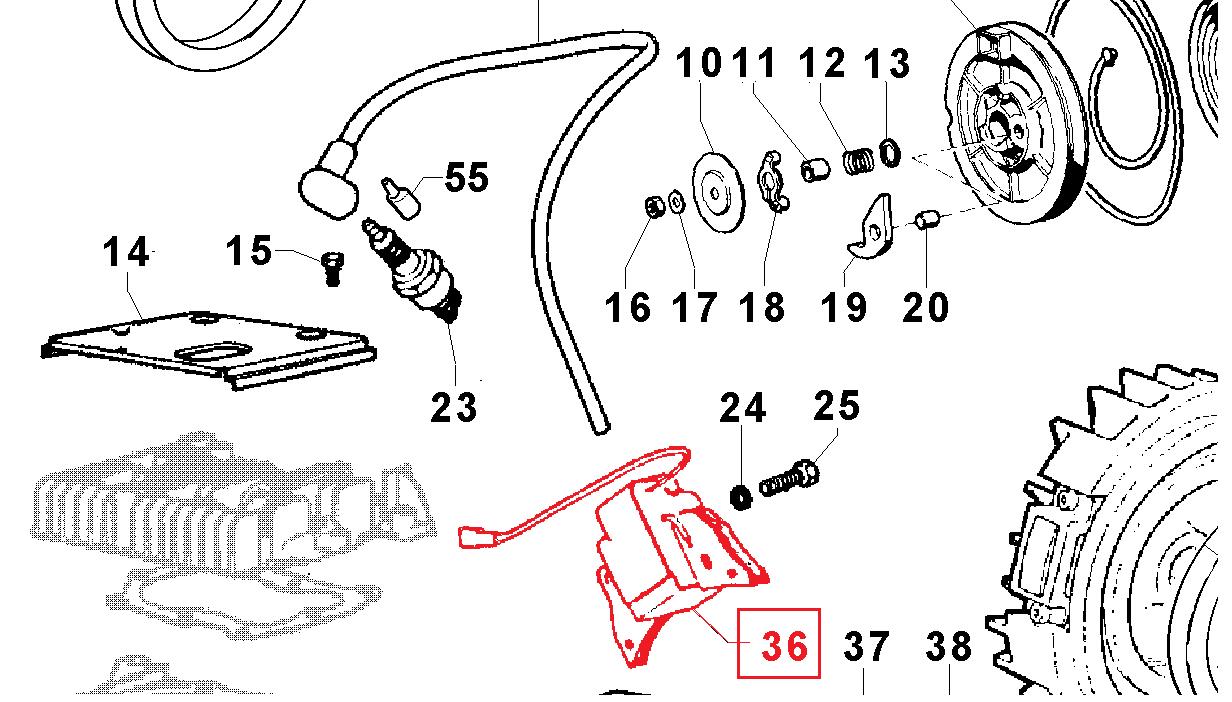 10 11 12 13
55
14
15
16 17 18 19 20
23
24 25
36 37 38